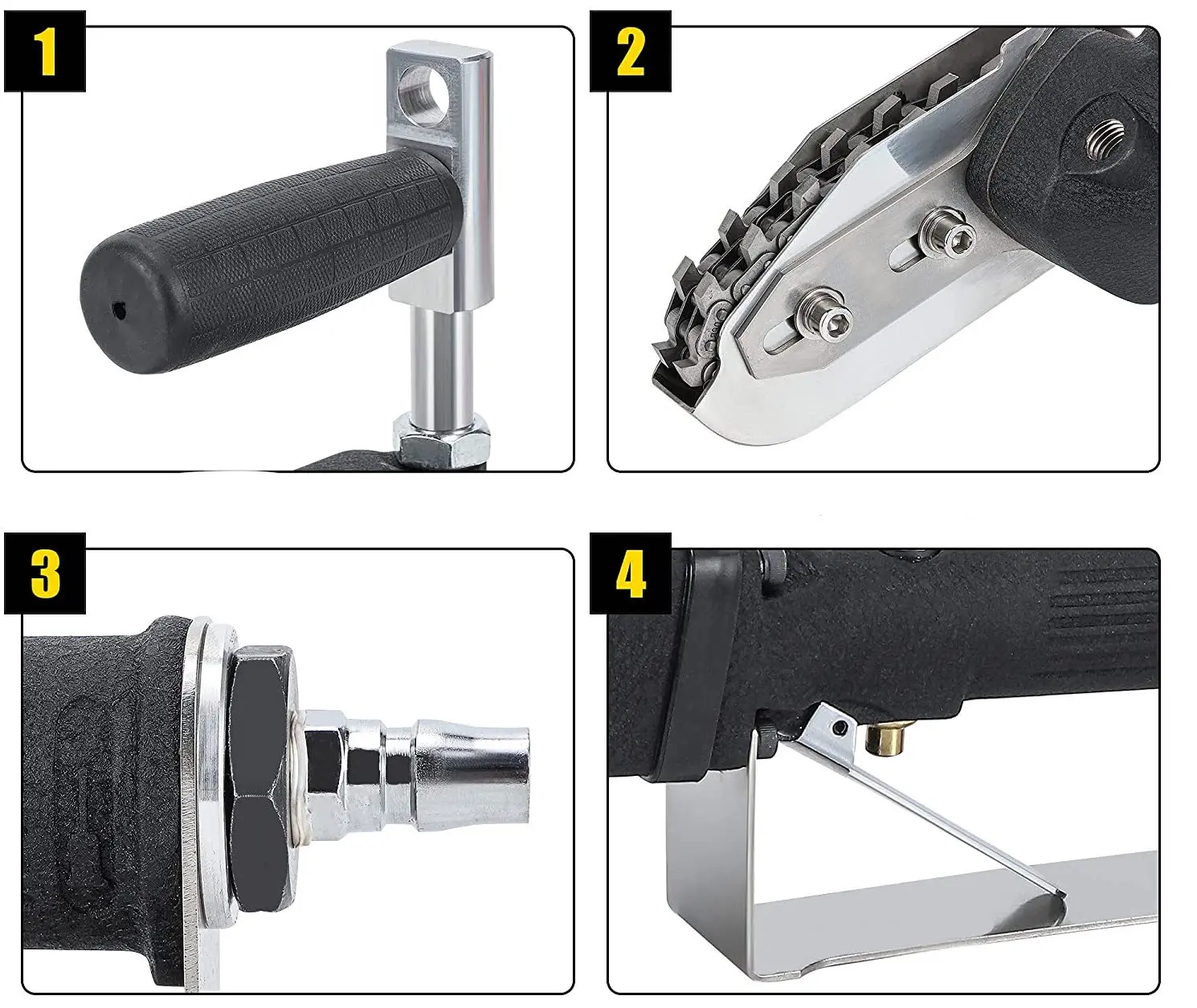 1

2

3

4