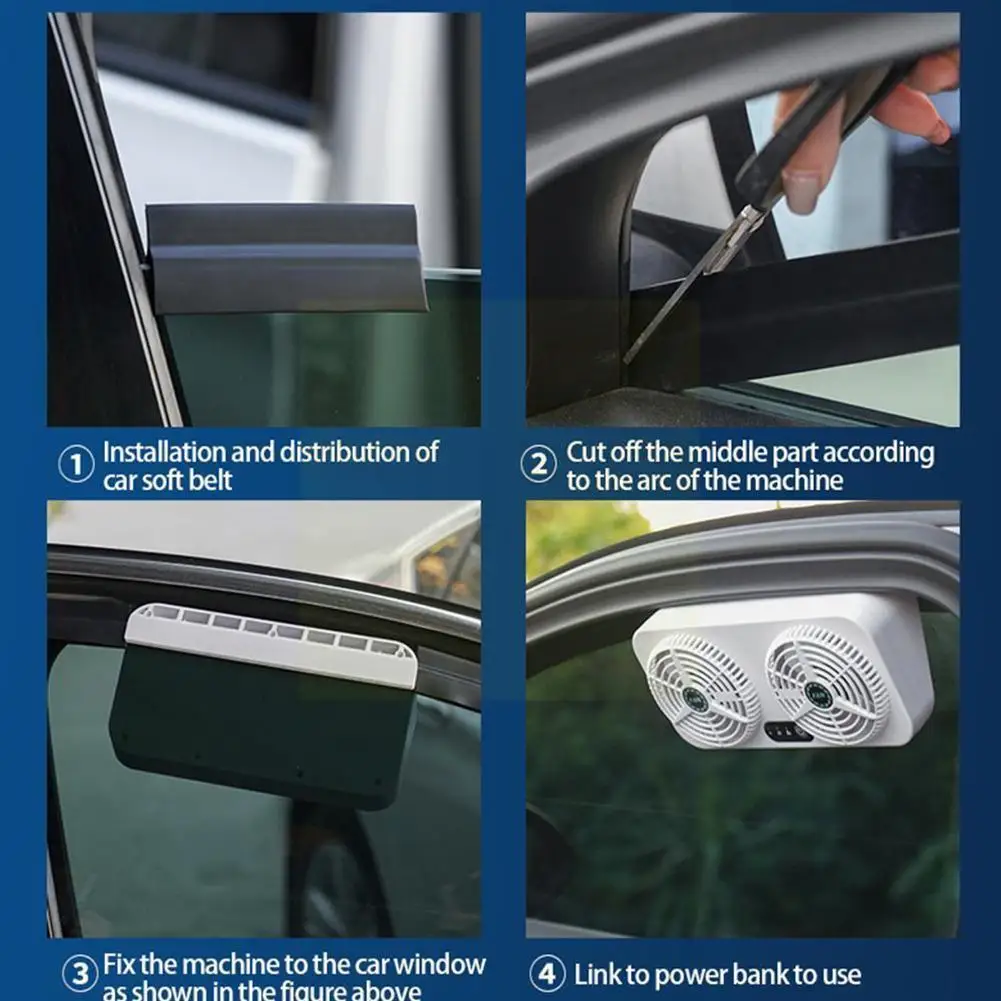 ① Installation and distribution of car soft belt

② Cut off the middle part according to the arc of the machine

③ Fix the machine to the car window as shown in the figure above

④ Link to power bank to use