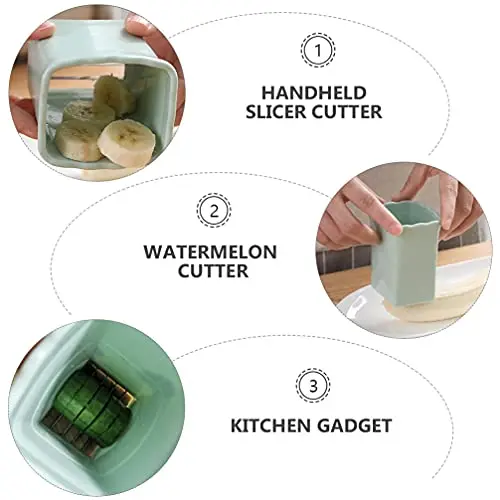 1

HANDHELD SLICER CUTTER

2

WATERMELON CUTTER

3

KITCHEN GADGET