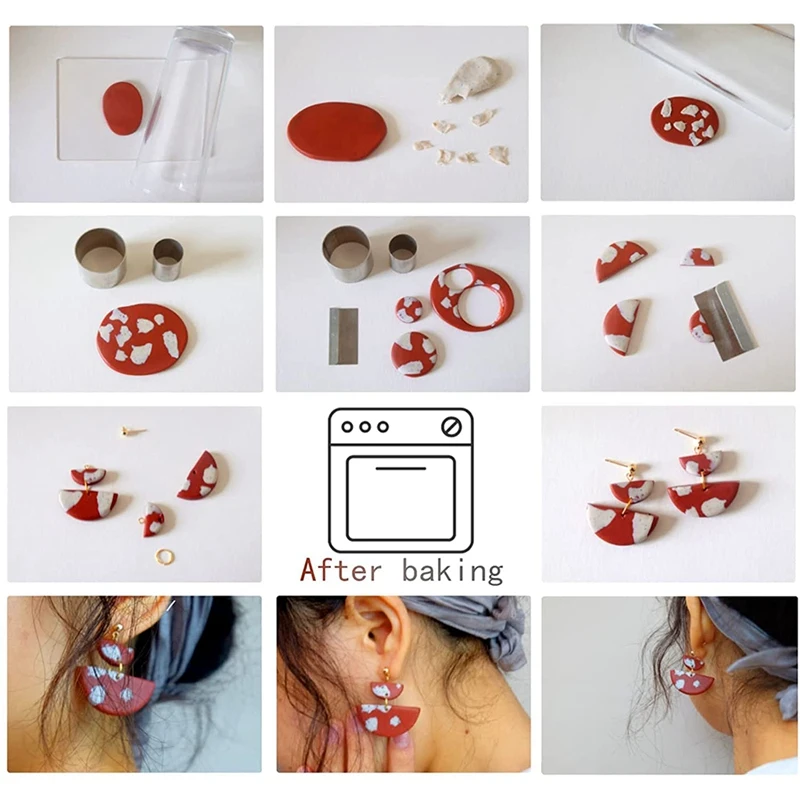 After baking