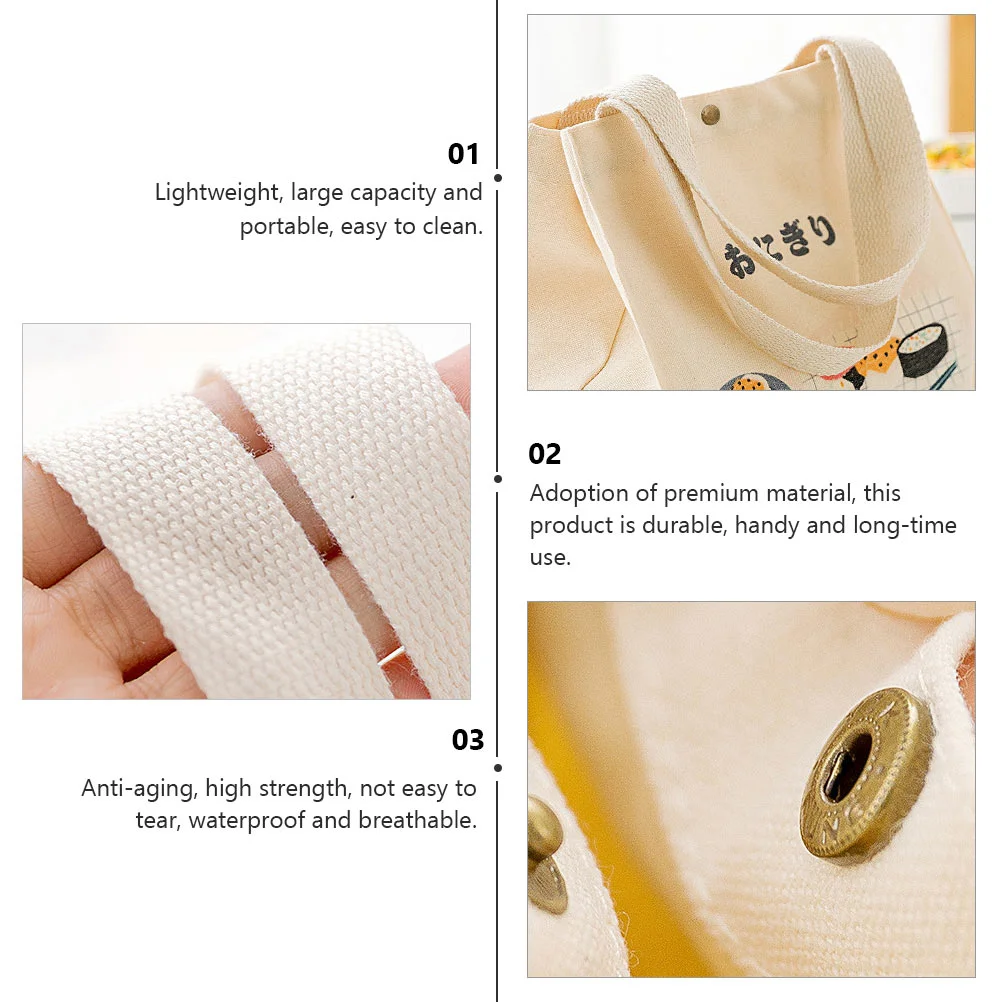 01
Lightweight, large capacity and portable, easy to clean.

おにぎり

02
Adoption of premium material, this product is durable, handy and long-time use.

03
Anti-aging, high strength, not easy to tear, waterproof and breathable.