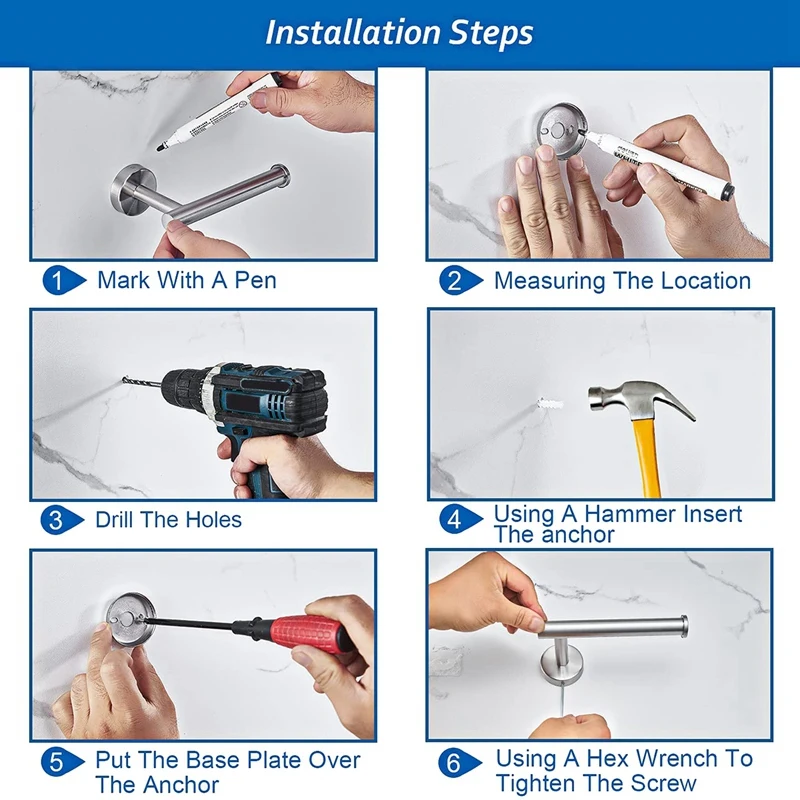 Installation Steps

1 Mark With A Pen

2 Measuring The Location

3 Drill The Holes

4 Using A Hammer Insert The anchor

5 Put The Base Plate Over The Anchor

6 Using A Hex Wrench To Tighten The Screw