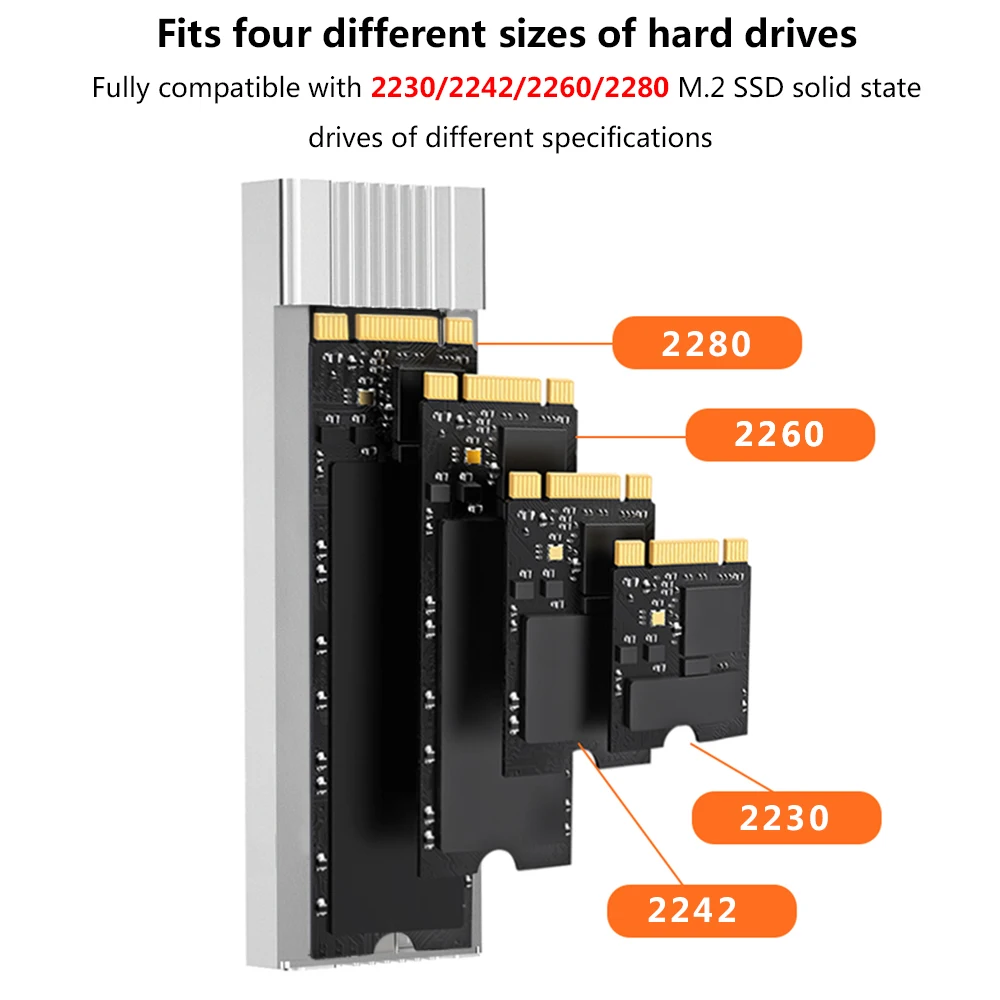 Fits four different sizes of hard drives

Fully compatible with 2230/2242/2260/2280 M.2 SSD solid state drives of different specifications

2280

2260

2230

2242