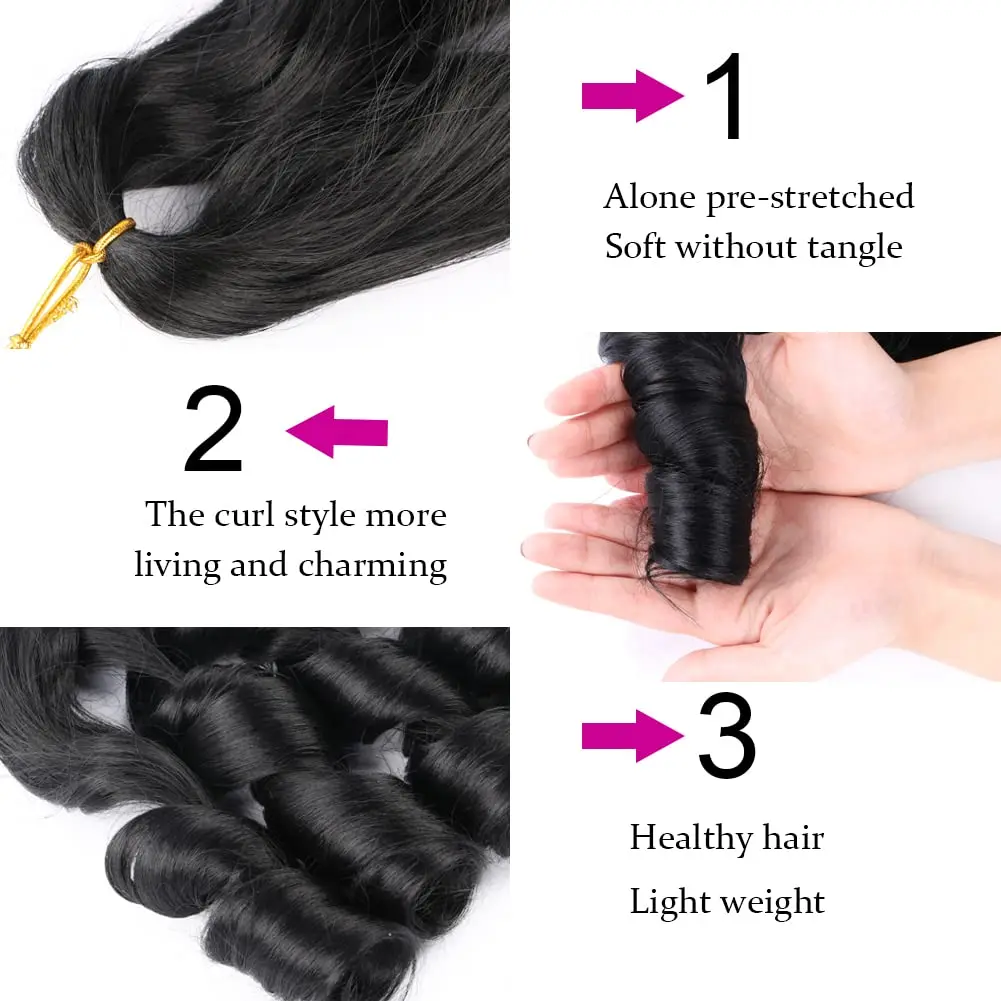 1

Alone pre-stretched
Soft without tangle

2

The curl style more
living and charming

3

Healthy hair

Light weight