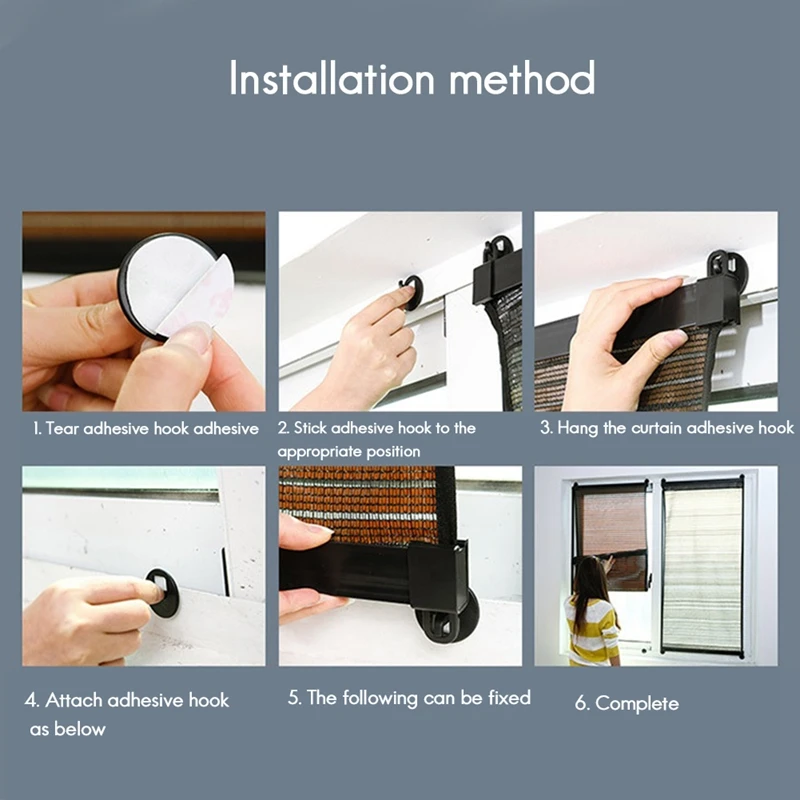 Installation method

1. Tear adhesive hook adhesive

2. Stick adhesive hook to the appropriate position

3. Hang the curtain adhesive hook

4. Attach adhesive hook as below

5. The following can be fixed

6. Complete