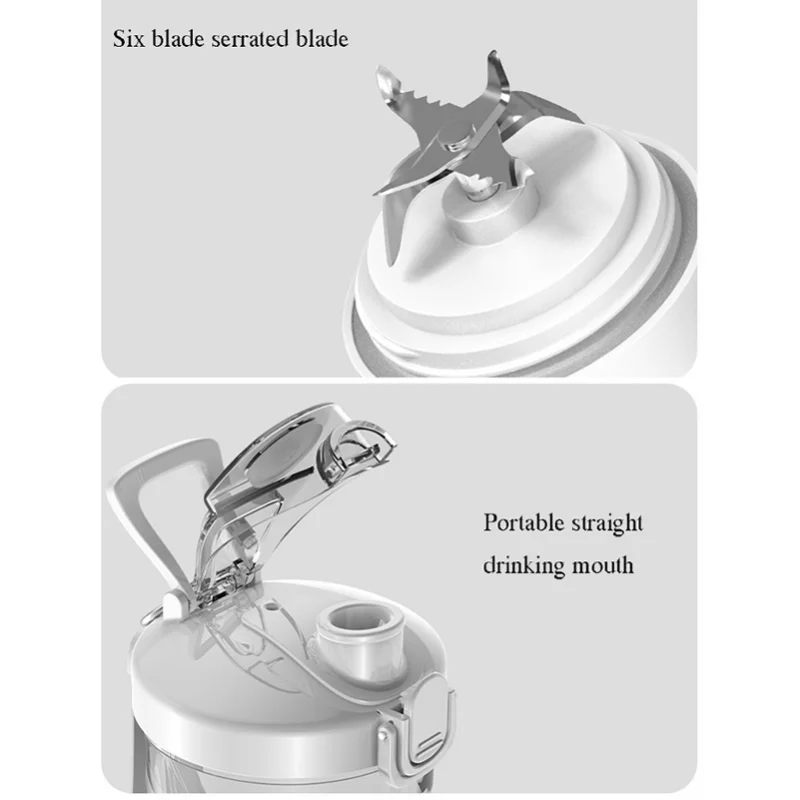 Six blade serrated blade

Portable straight drinking mouth