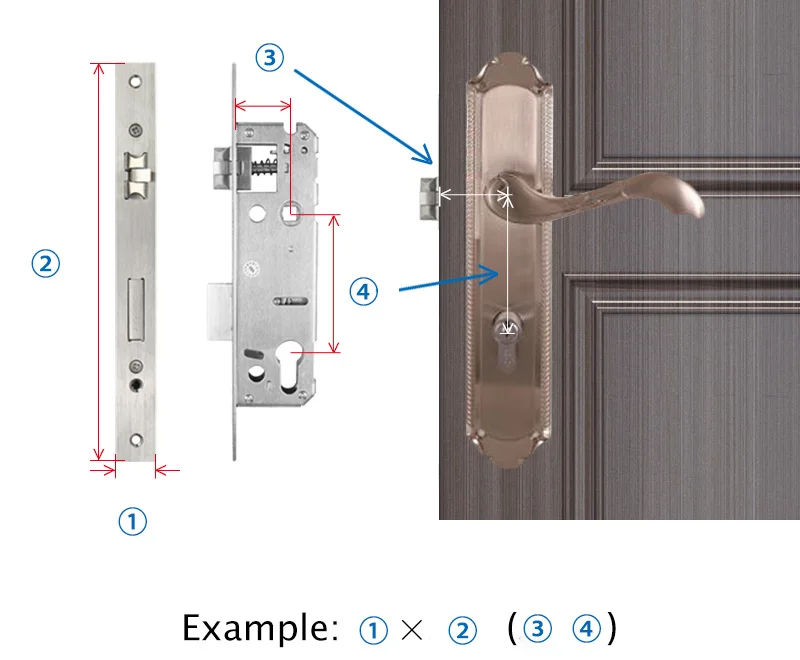 ③

②

④

①

Example: ① × ② (③ ④)