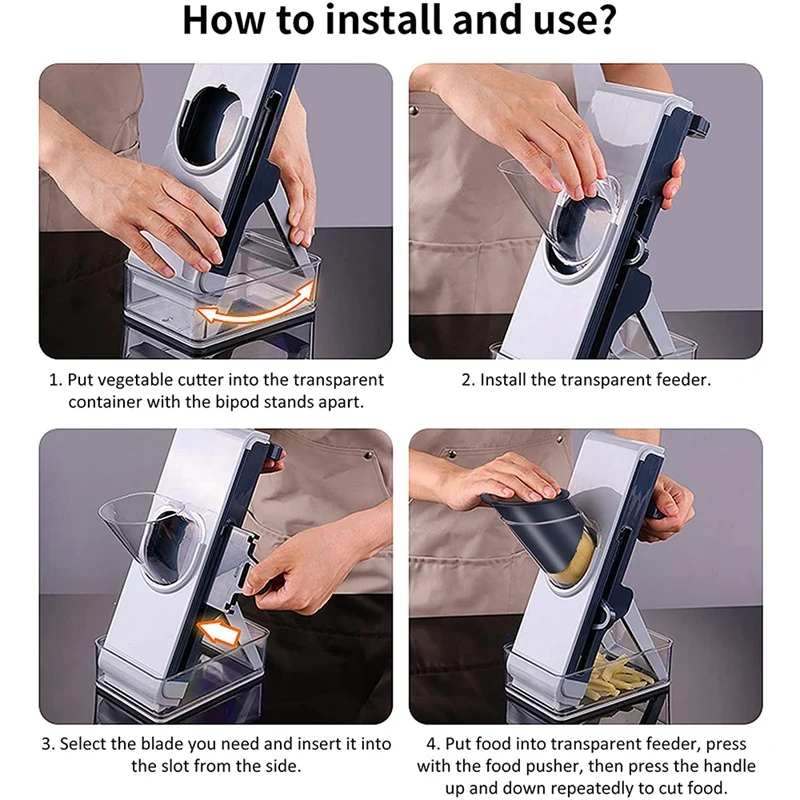 How to install and use?

1. Put vegetable cutter into the transparent container with the bipod stands apart.

2. Install the transparent feeder.

3. Select the blade you need and insert it into the slot from the side.

4. Put food into transparent feeder, press with the food pusher, then press the handle up and down repeatedly to cut food.