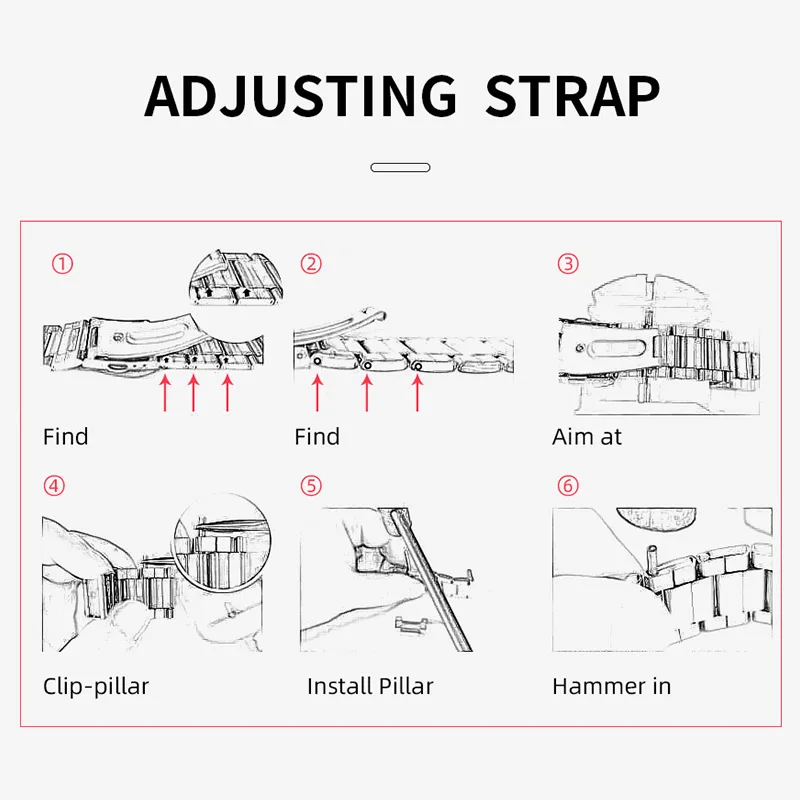 ADJUSTING STRAP

①

Find

②

Find

③

Aim at

④

Clip-pillar

⑤

Install Pillar

⑥

Hammer in