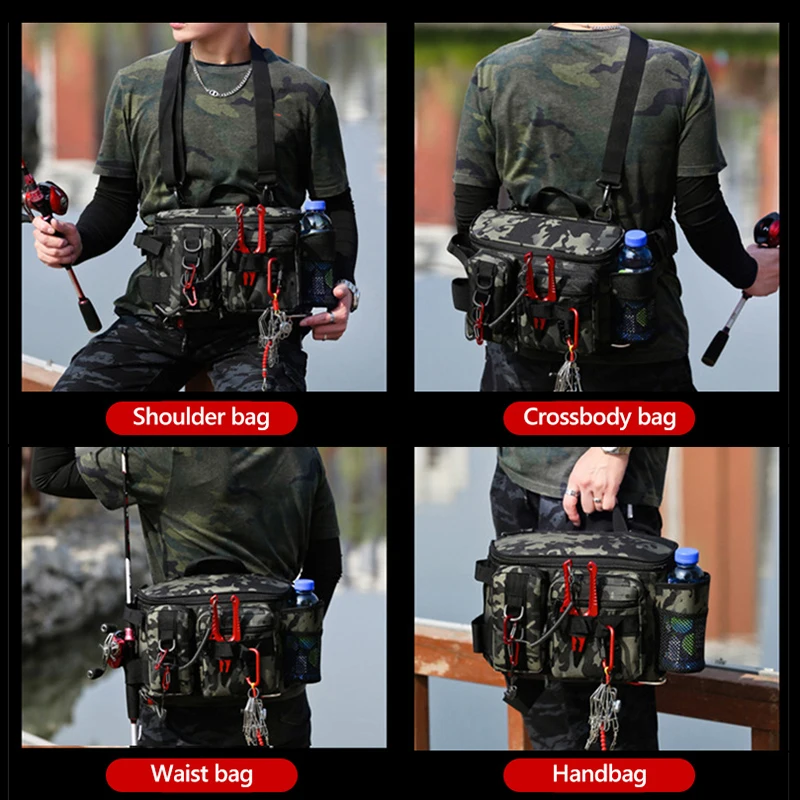 Shoulder bag

Crossbody bag

Waist bag

Handbag