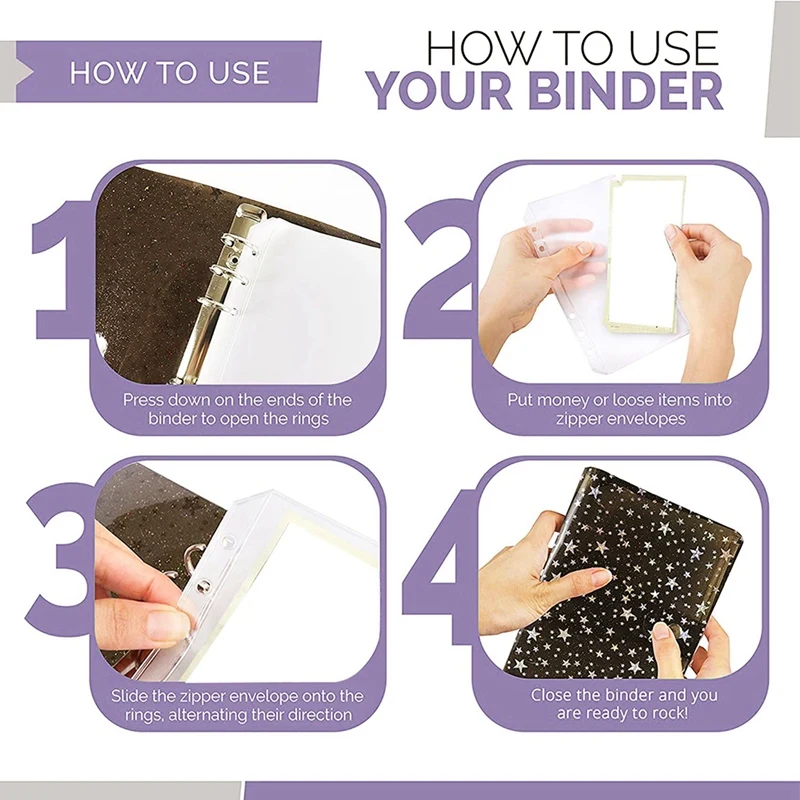 HOW TO USE

HOW TO USE
YOUR BINDER

1

Press down on the ends of the binder to open the rings

2

Put money or loose items into zipper envelopes

3

Slide the zipper envelope onto the rings, alternating their direction

4

Close the binder and you are ready to rock!