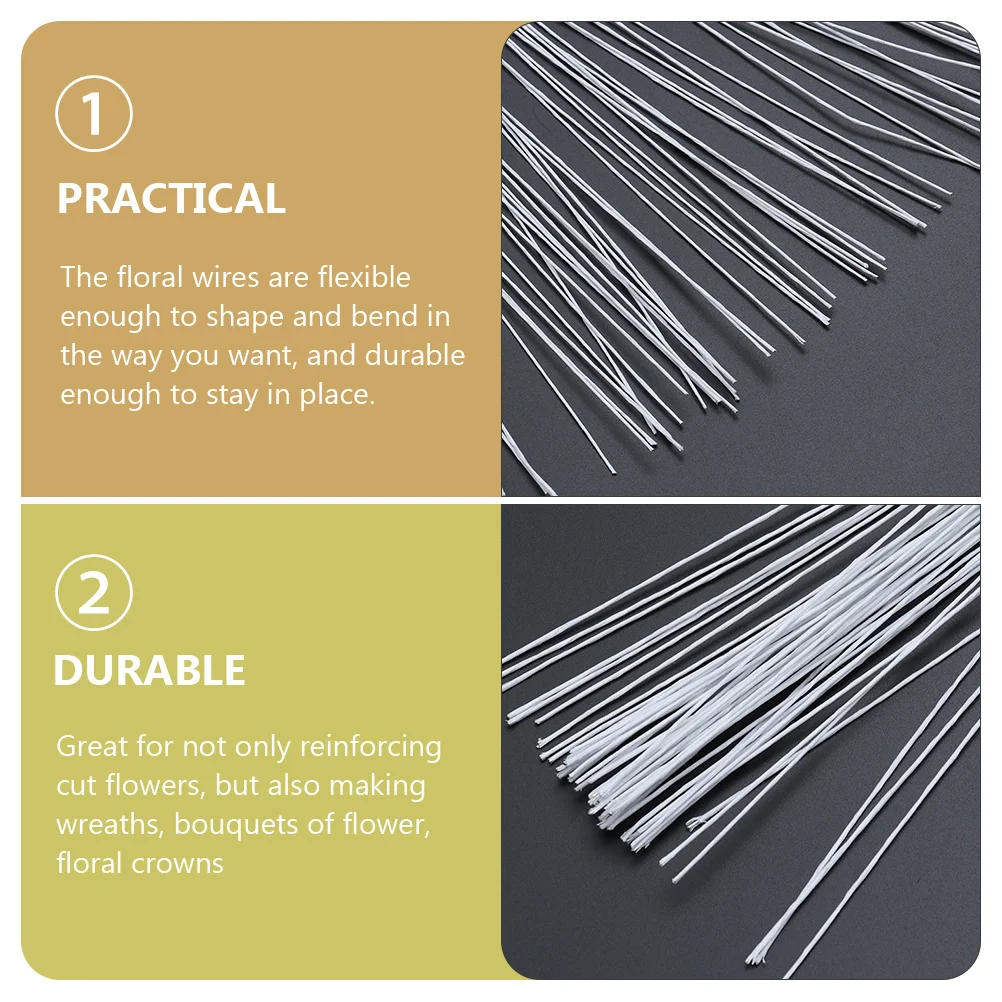 1

PRACTICAL

The floral wires are flexible enough to shape and bend in the way you want, and durable enough to stay in place.

2

DURABLE

Great for not only reinforcing cut flowers, but also making wreaths, bouquets of flower, floral crowns