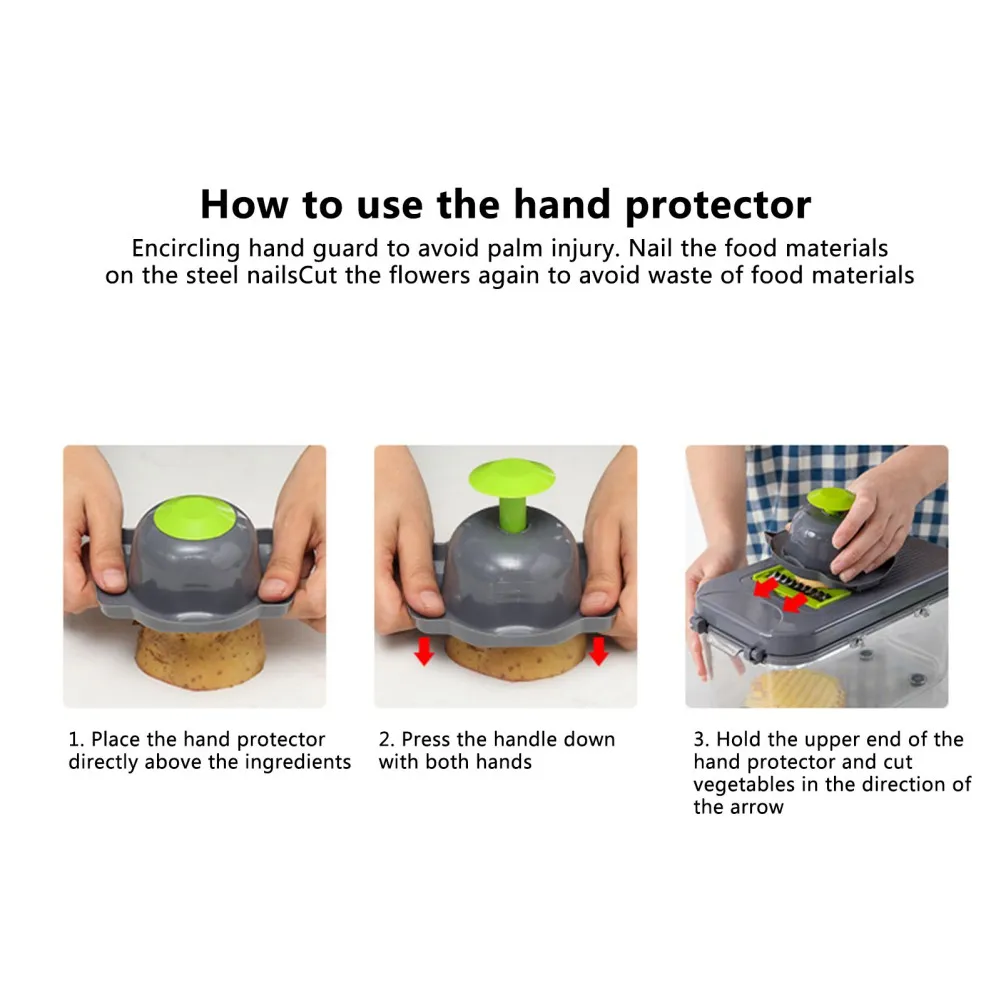 How to use the hand protector

Encircling hand guard to avoid palm injury. Nail the food materials on the steel nailsCut the flowers again to avoid waste of food materials

1. Place the hand protector directly above the ingredients

2. Press the handle down with both hands

3. Hold the upper end of the hand protector and cut vegetables in the direction of the arrow