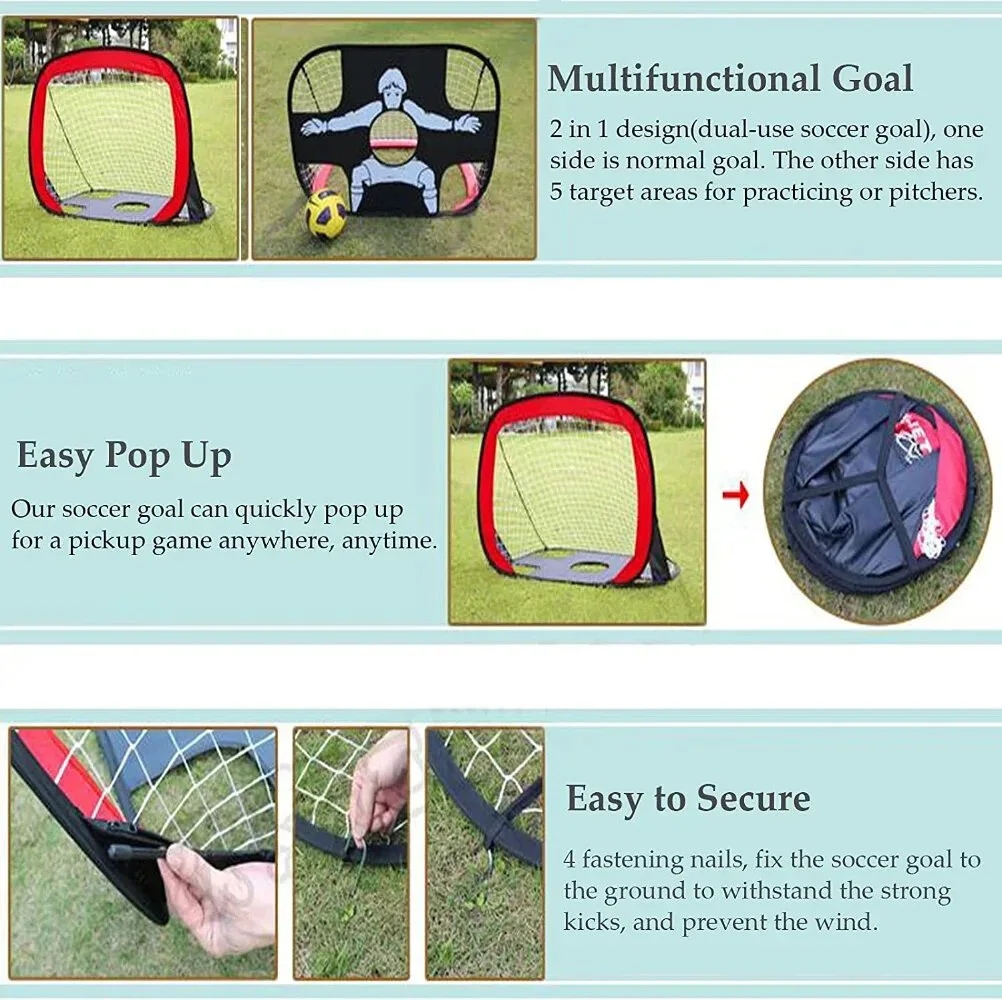 Multifunctional Goal

2 in 1 design(dual-use soccer goal), one side is normal goal. The other side has 5 target areas for practicing or pitchers.

Easy Pop Up

Our soccer goal can quickly pop up for a pickup game anywhere, anytime.

Easy to Secure

4 fastening nails, fix the soccer goal to the ground to withstand the strong kicks, and prevent the wind.