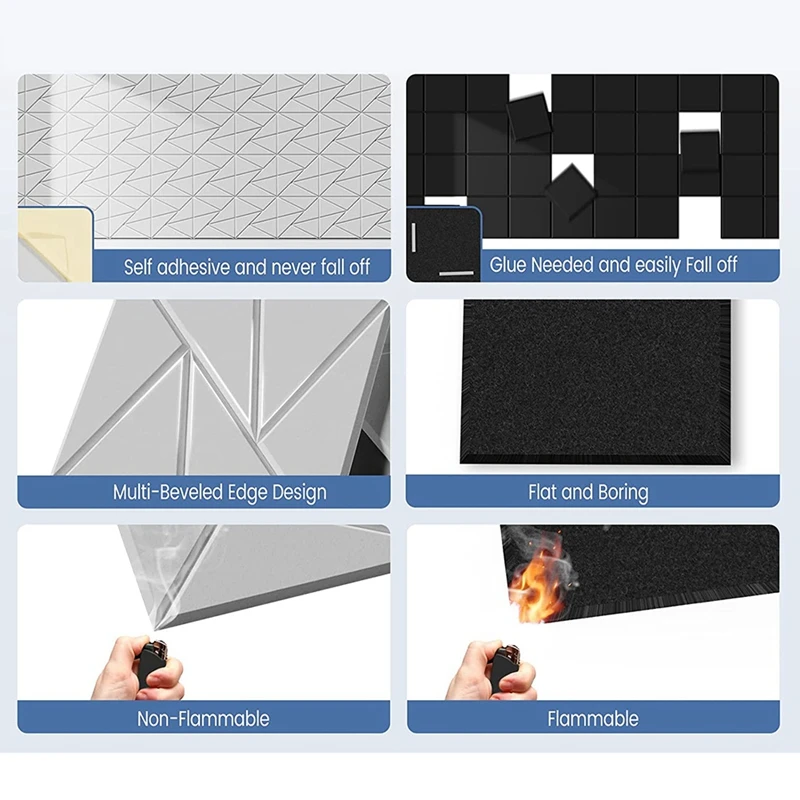 Self adhesive and never fall off

Glue Needed and easily Fall off

Multi-Beveled Edge Design

Flat and Boring

Non-Flammable

Flammable