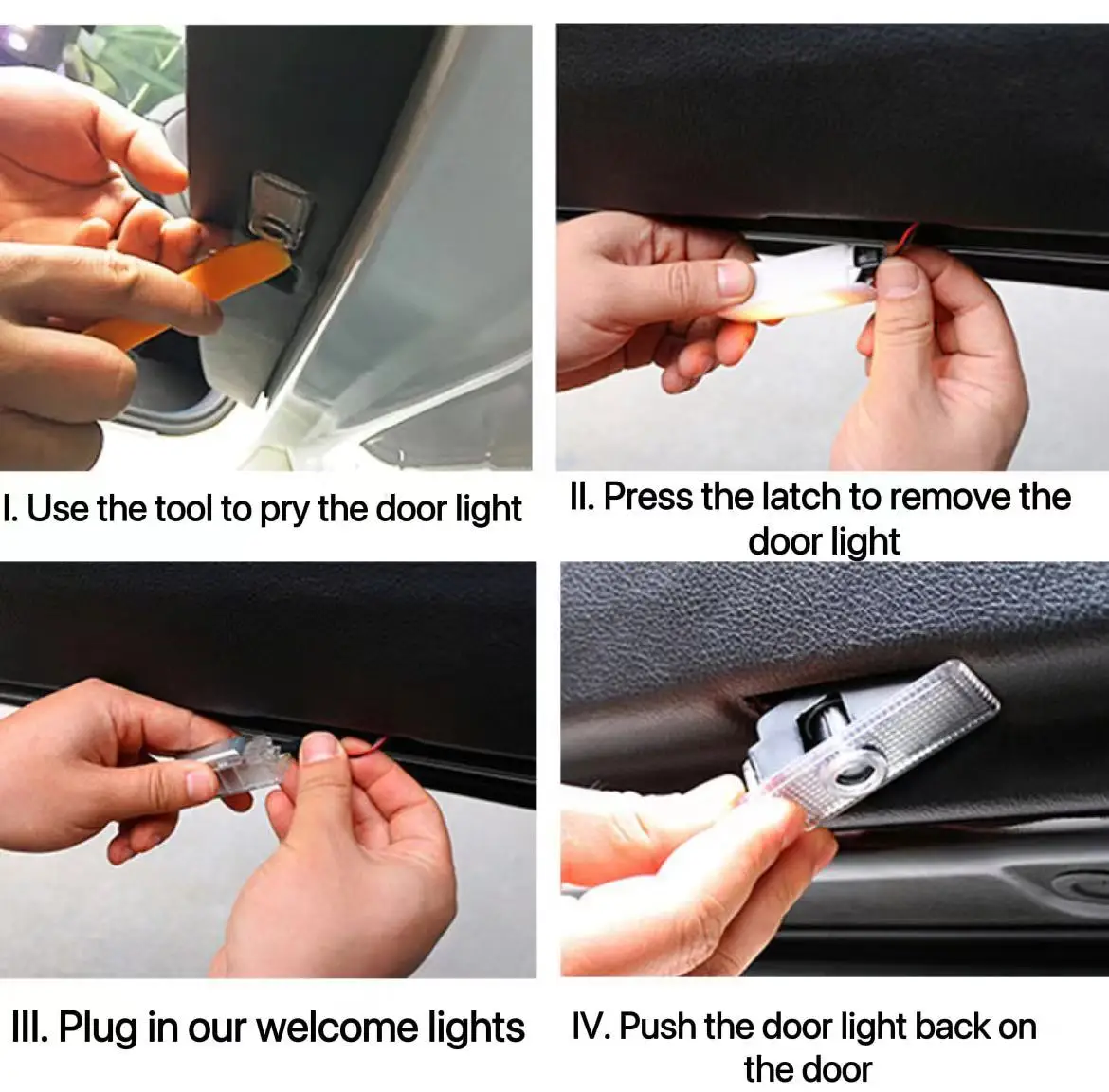 I. Use the tool to pry the door light

II. Press the latch to remove the door light

III. Plug in our welcome lights

IV. Push the door light back on the door