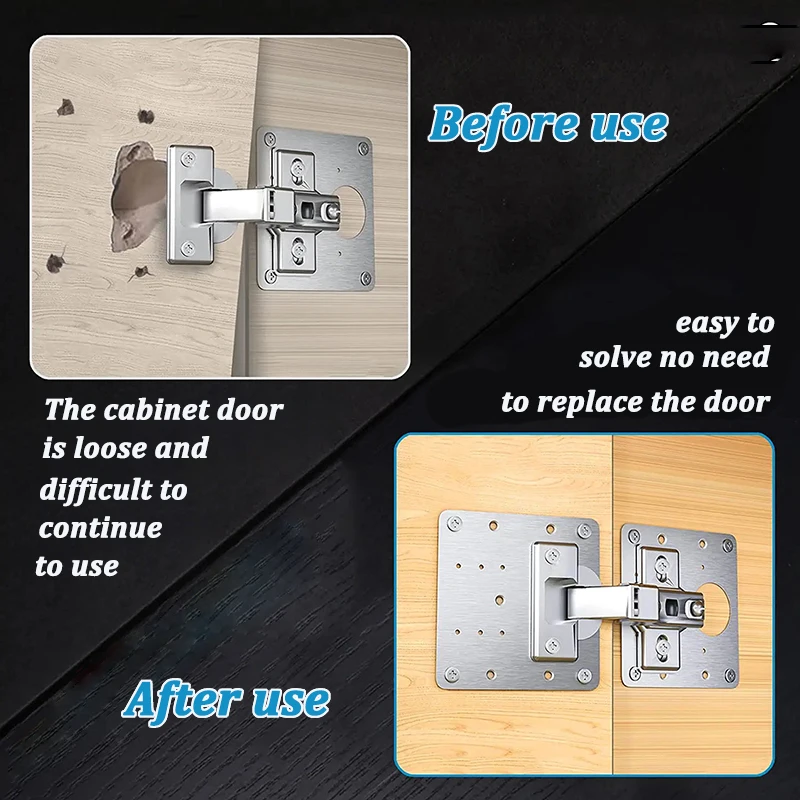 Before use

The cabinet door is loose and difficult to continue to use

easy to solve no need to replace the door

After use