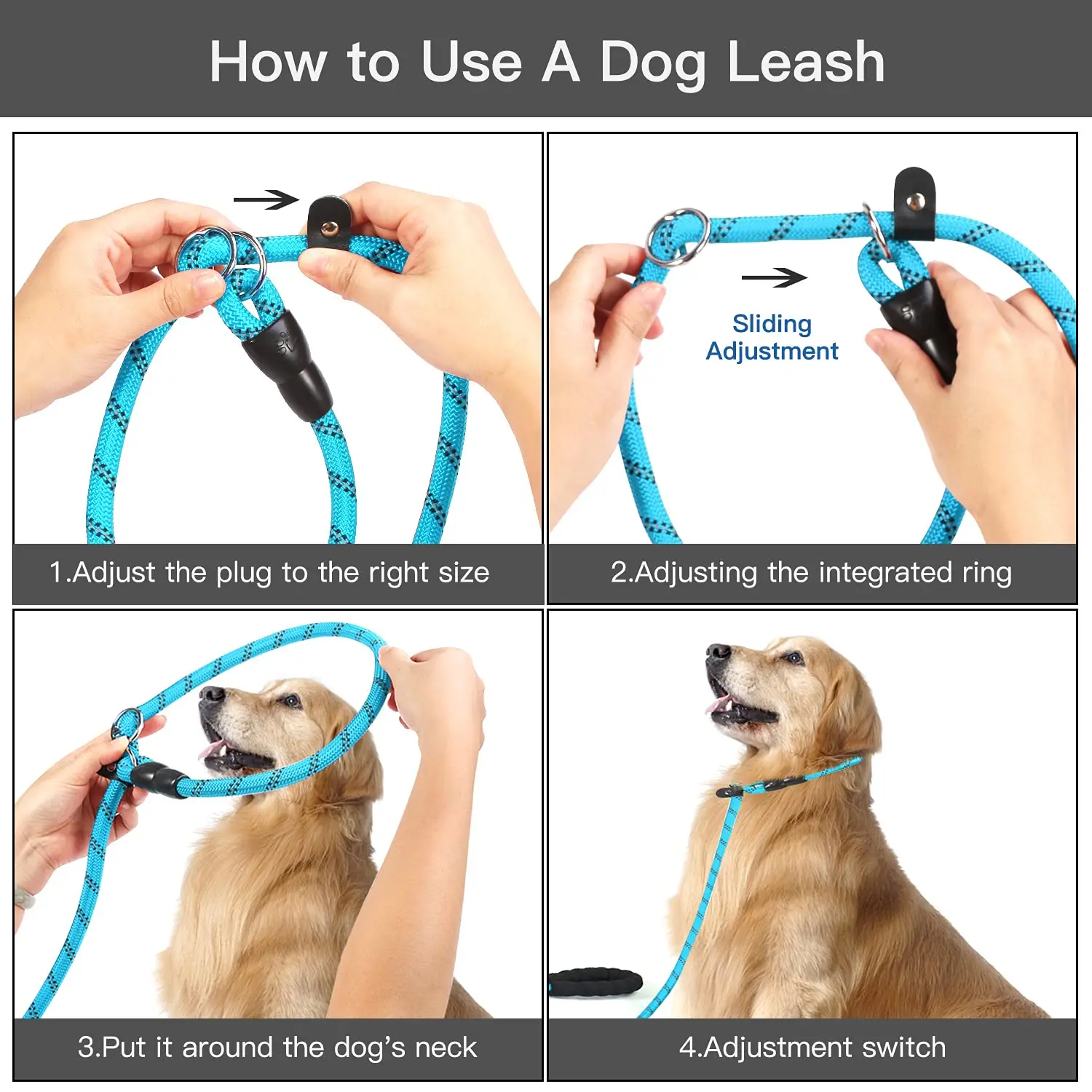 How to Use A Dog Leash

1.Adjust the plug to the right size

Sliding Adjustment

2.Adjusting the integrated ring

3.Put it around the dog's neck

4.Adjustment switch