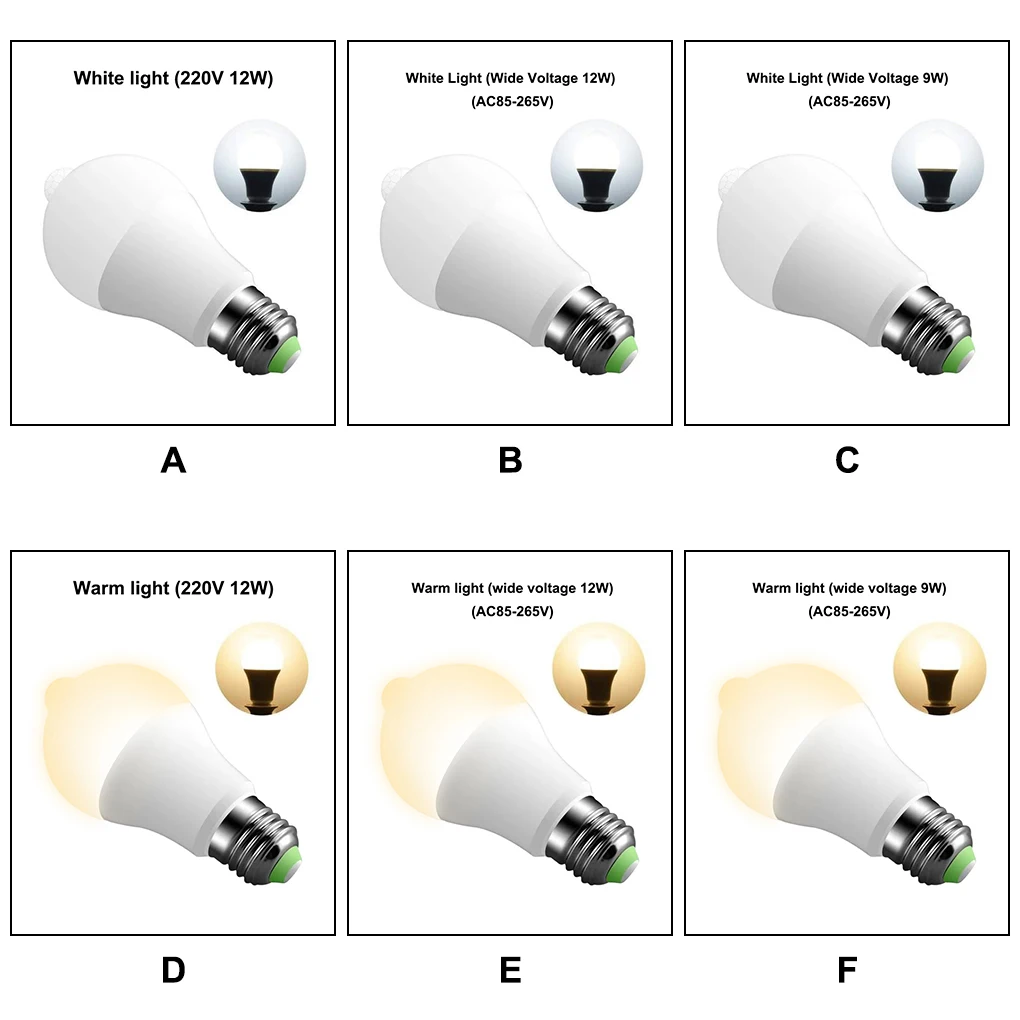 White light (220V 12W)

A

White Light (Wide Voltage 12W)
(AC85-265V)

B

White Light (Wide Voltage 9W)
(AC85-265V)

C

Warm light (220V 12W)

D

Warm light (wide voltage 12W)
(AC85-265V)

E

Warm light (wide voltage 9W)
(AC85-265V)

F