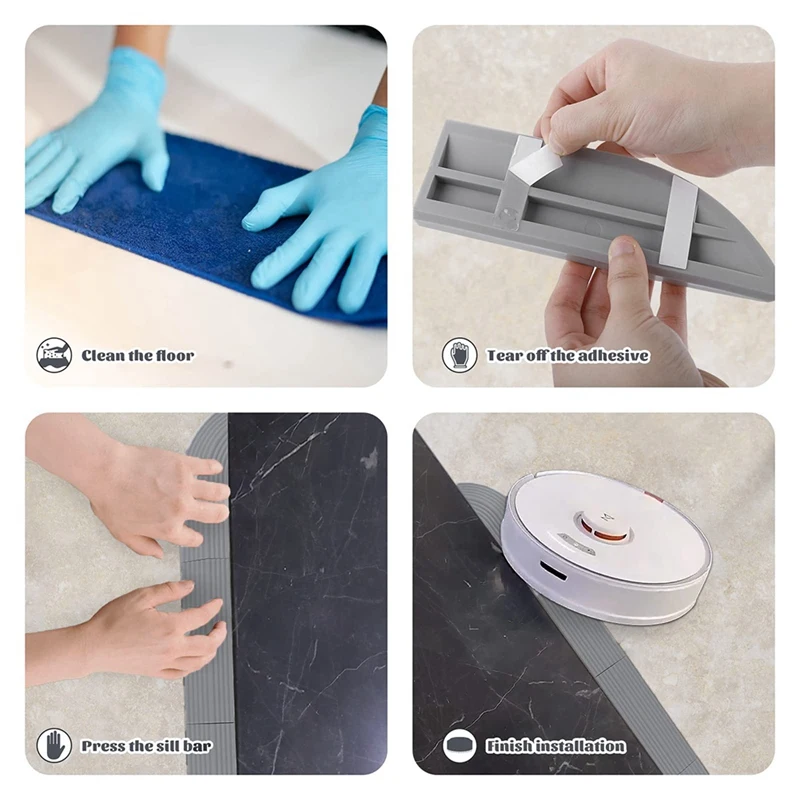 Clean the floor

Tear off the adhesive

Press the sill bar

Finish installation