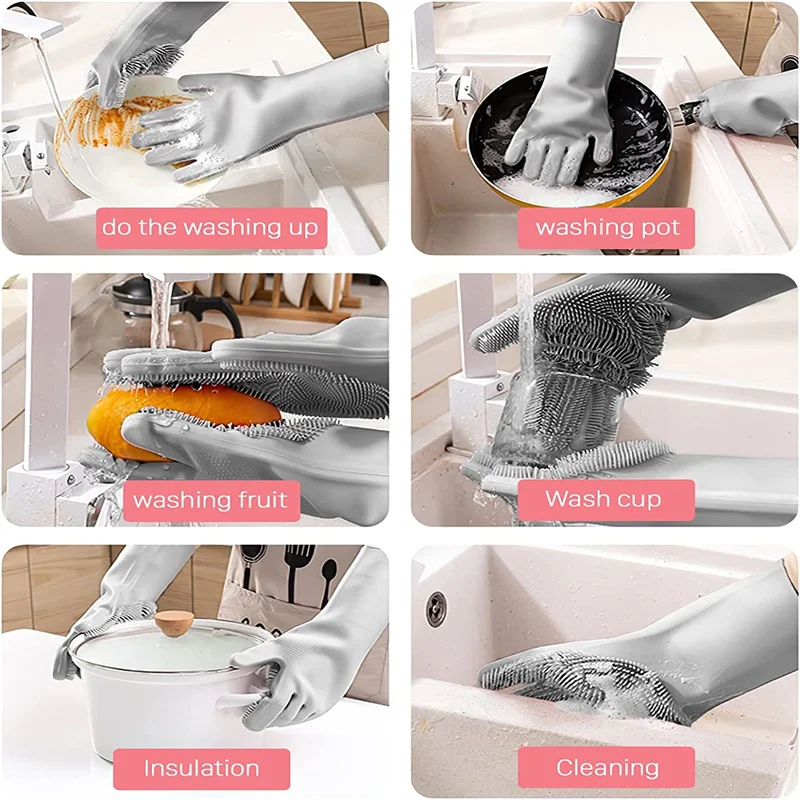 do the washing up

washing pot

washing fruit

Wash cup

Insulation

Cleaning