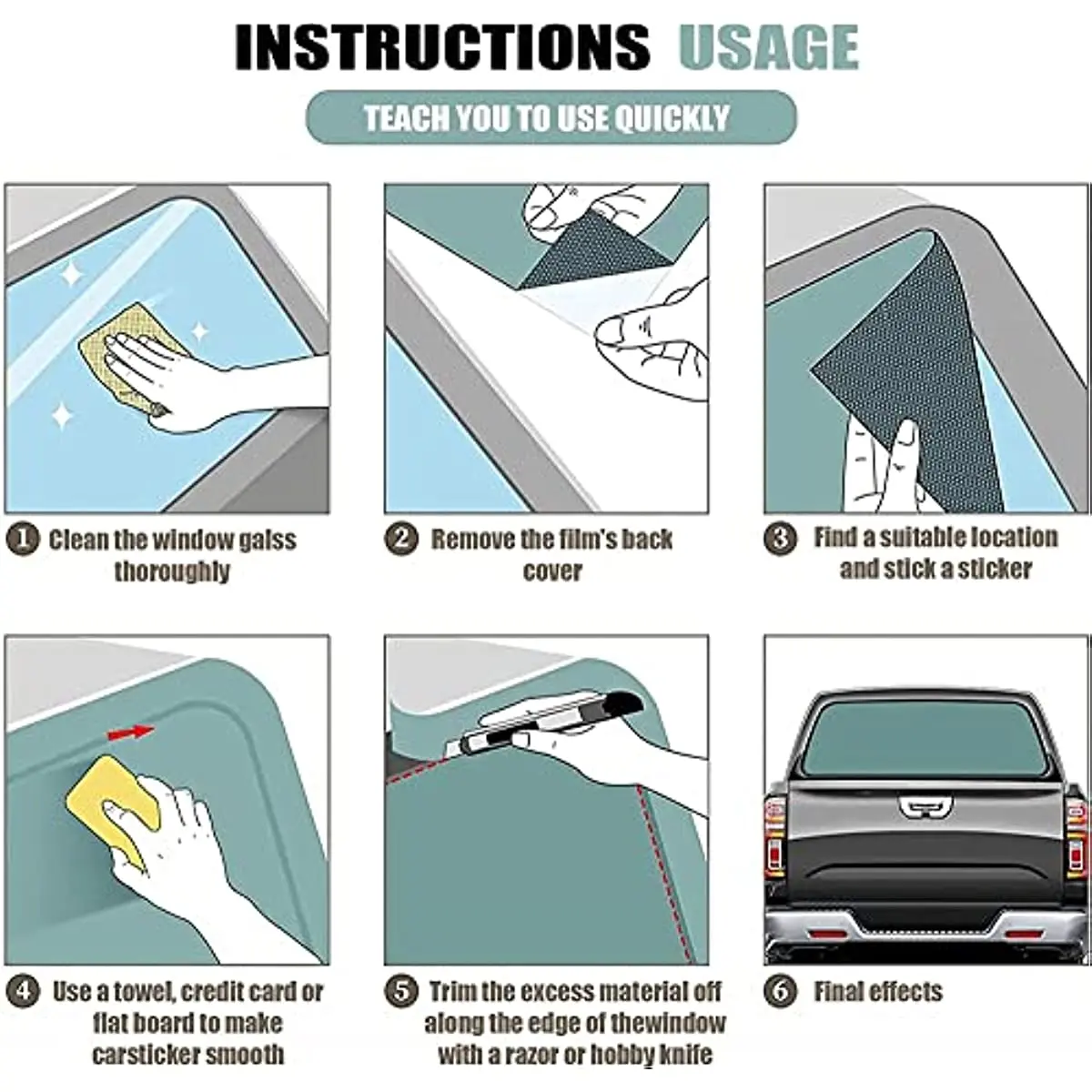 INSTRUCTIONS USAGE

TEACH YOU TO USE QUICKLY

1 Clean the window galss thoroughly

2 Remove the film's back cover

3 Find a suitable location and stick a sticker

4 Use a towel, credit card or flat board to make carsticker smooth

5 Trim the excess material off along the edge of thewindow with a razor or hobby knife

6 Final effects