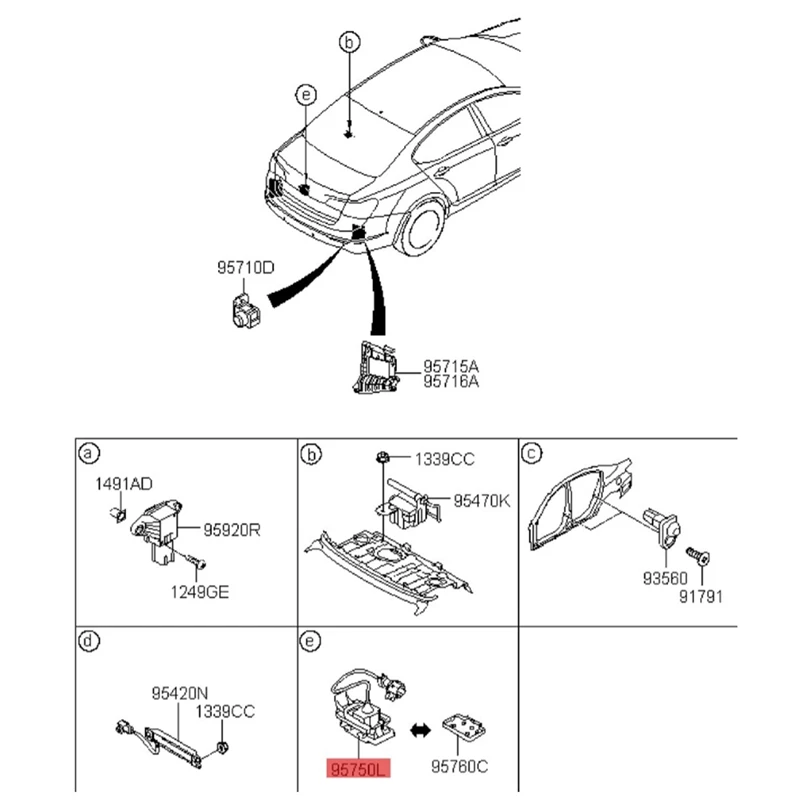 b
e
95710D
95715A
95716A

a
1491AD
95920R
1249GE

b
1339CC
95470K

c
93560
91791

d
95420N
1339CC

e
95750L
95760C