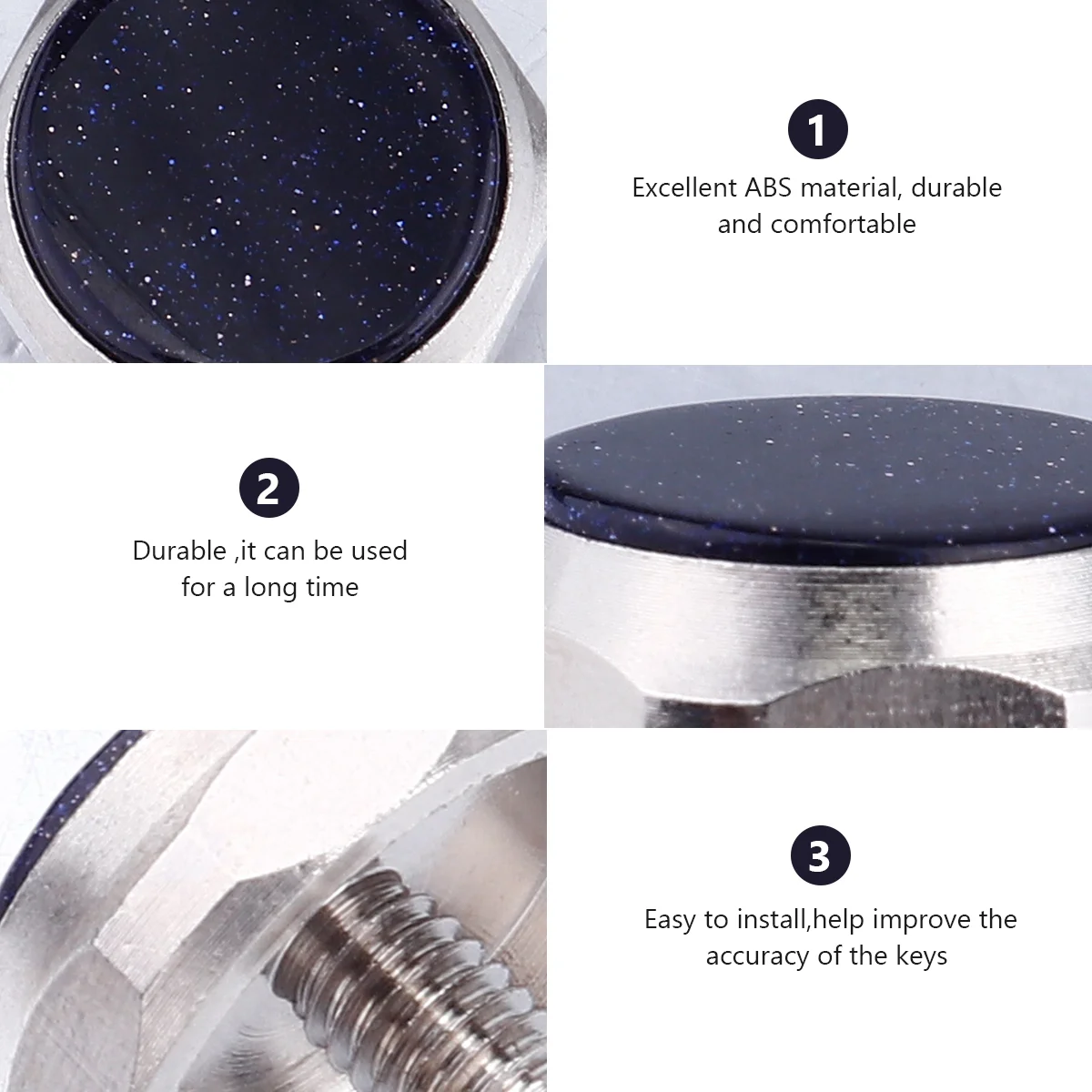 1

Excellent ABS material, durable and comfortable

2

Durable ,it can be used for a long time

3

Easy to install,help improve the accuracy of the keys