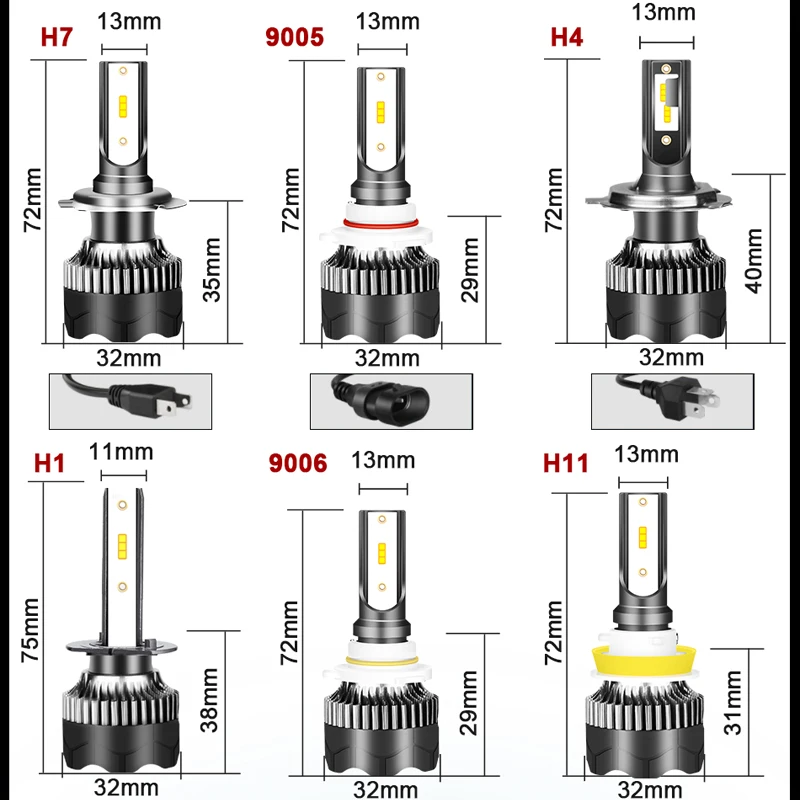 H7
13mm
72mm
35mm
32mm

9005
13mm
72mm
29mm
32mm

H4
13mm
72mm
40mm
32mm

H1
11mm
75mm
38mm
32mm

9006
13mm
72mm
29mm
32mm

H11
13mm
72mm
31mm
32mm