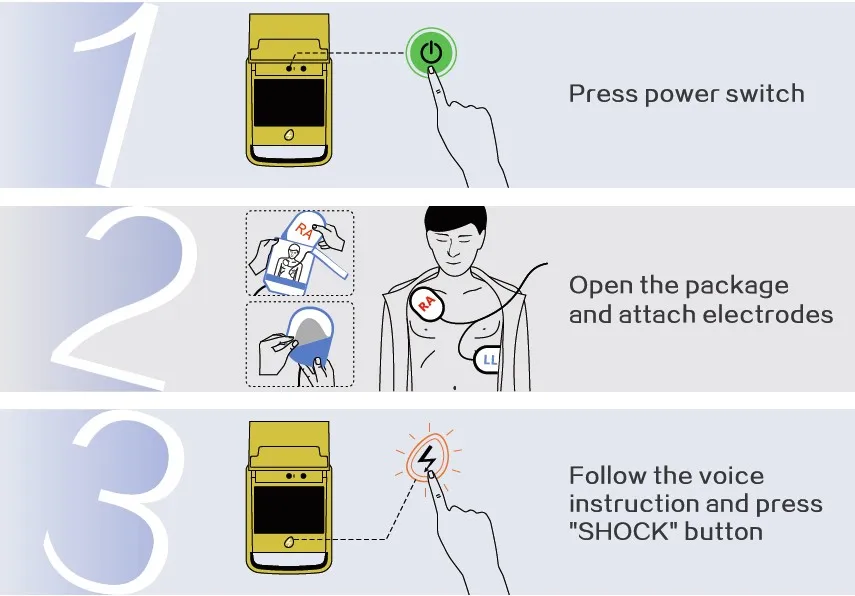 1

Press power switch

2

RA

RA

LL

Open the package and attach electrodes

3

Follow the voice instruction and press "SHOCK" button