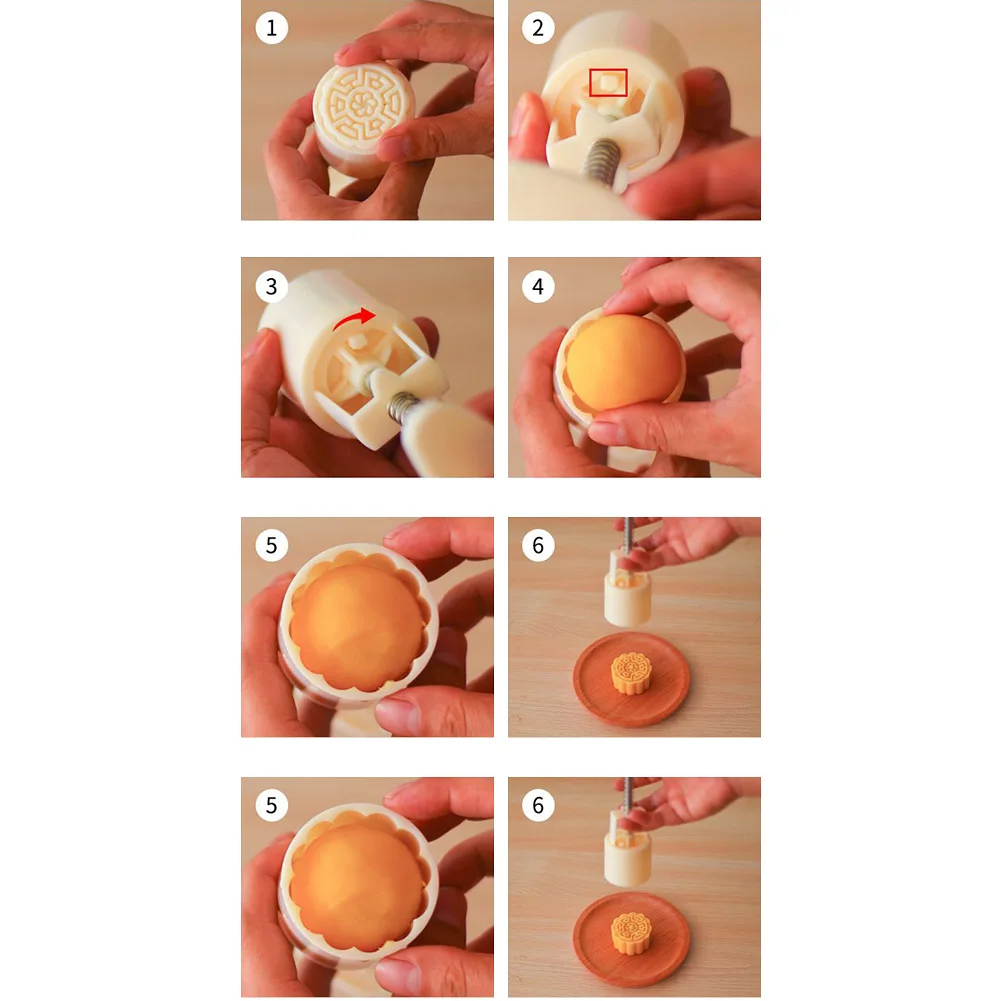 1
2
3
4
5
6
5
6