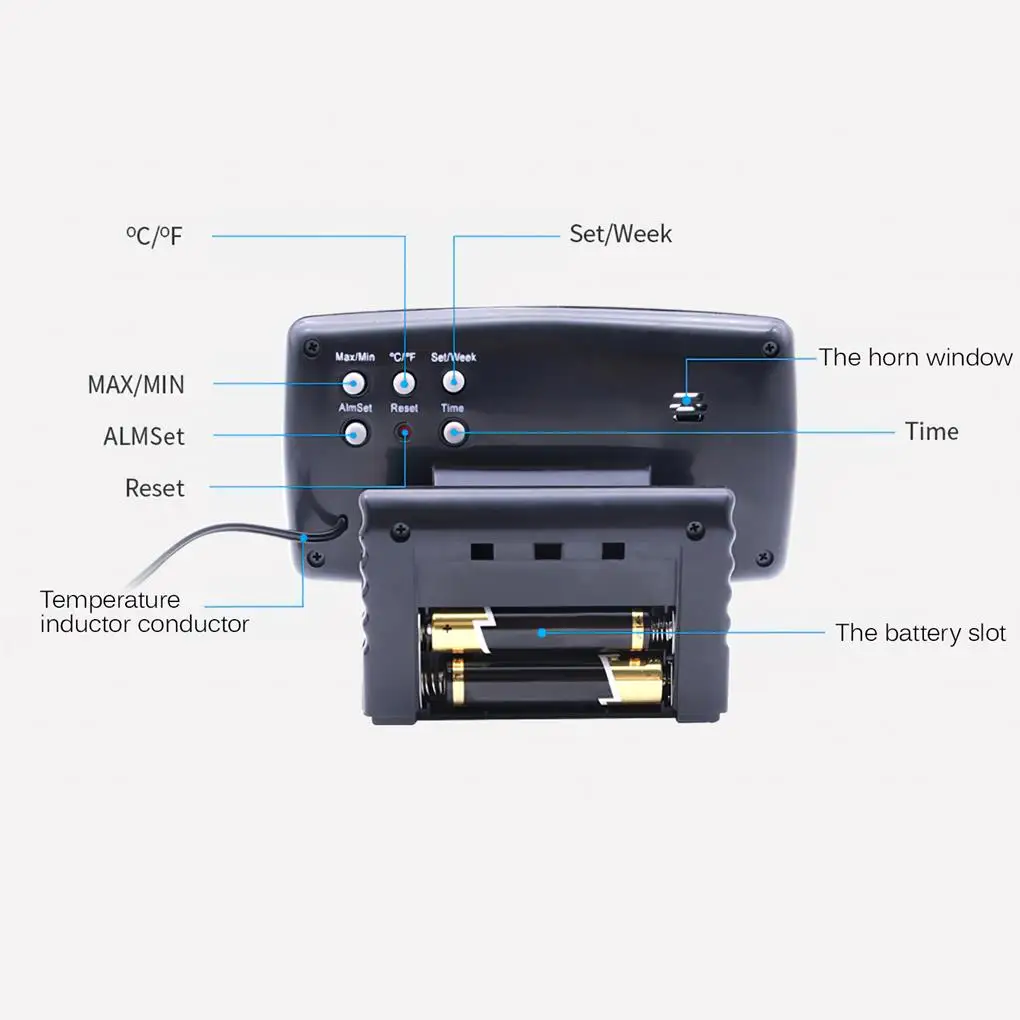 ºC/ºF

Set/Week

Max/Min

°C/°F

Set/Week

The horn window

MAX/MIN

AlmSet

Reset

Time

ALMSet

Time

Reset

Temperature inductor conductor

The battery slot