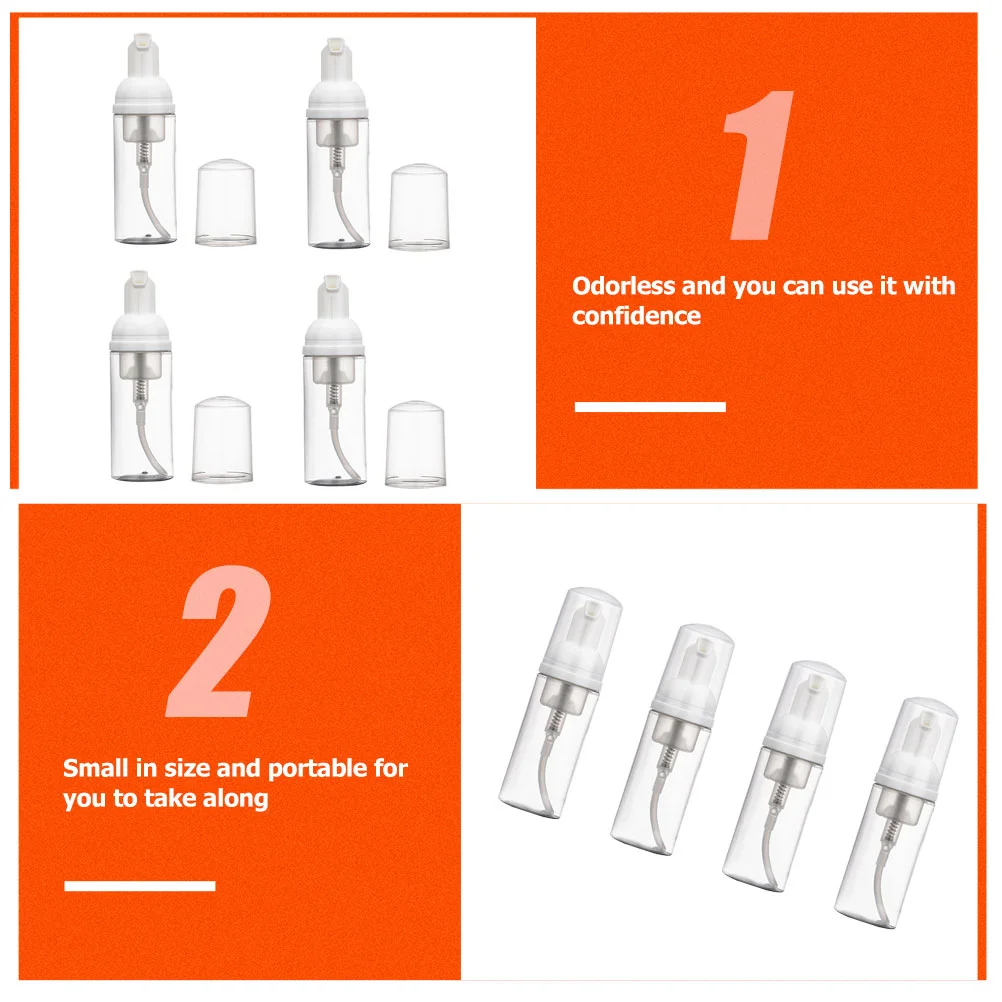 1

Odorless and you can use it with confidence

2

Small in size and portable for you to take along