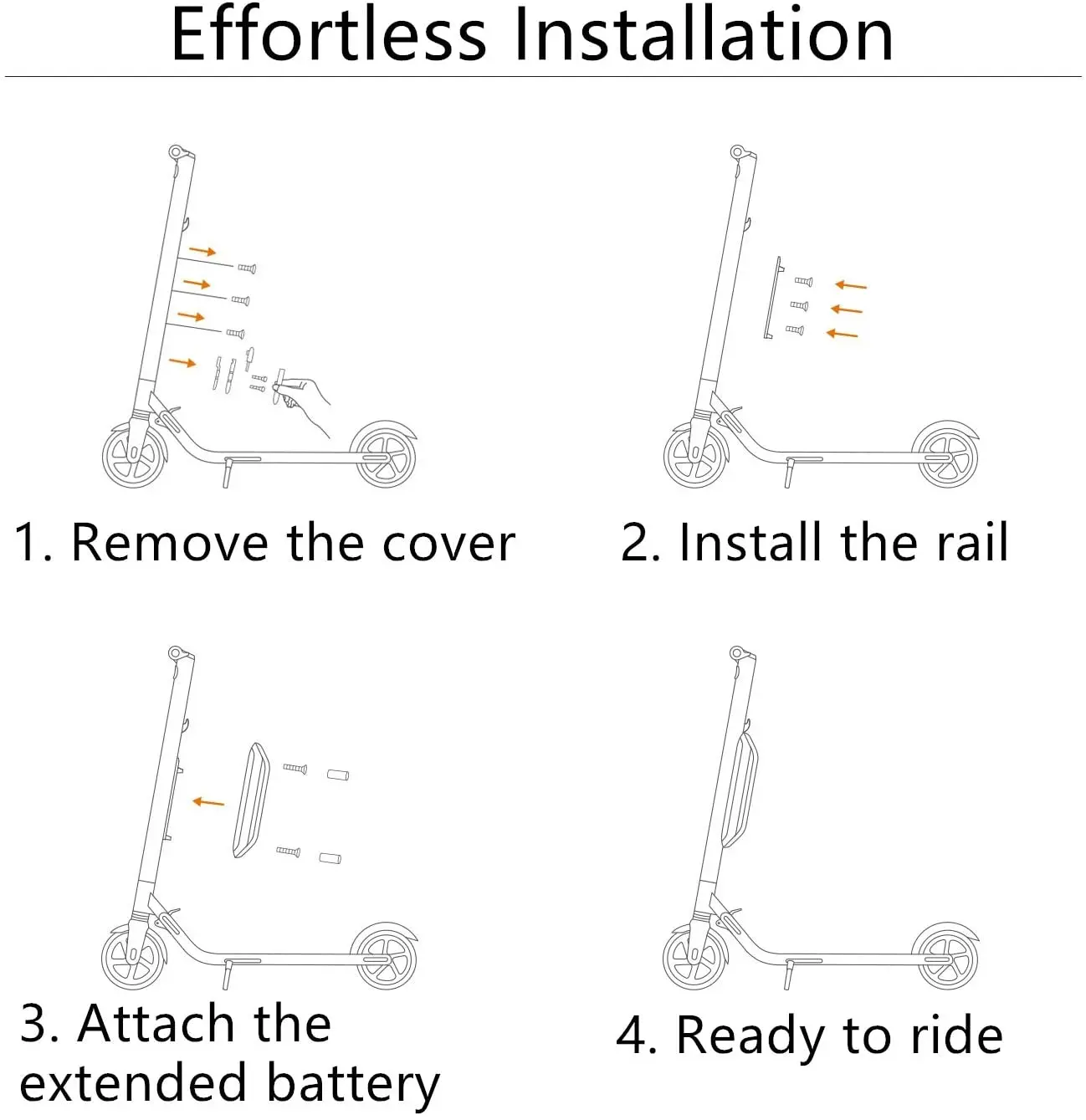 Effortless Installation

1. Remove the cover

2. Install the rail

3. Attach the extended battery

4. Ready to ride