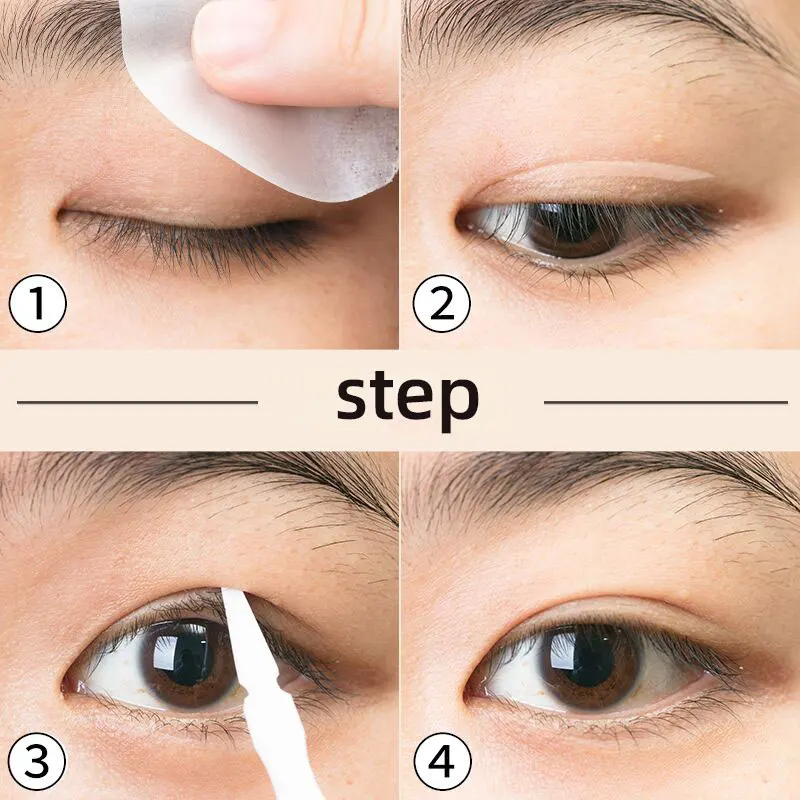 1

2

step

3

4