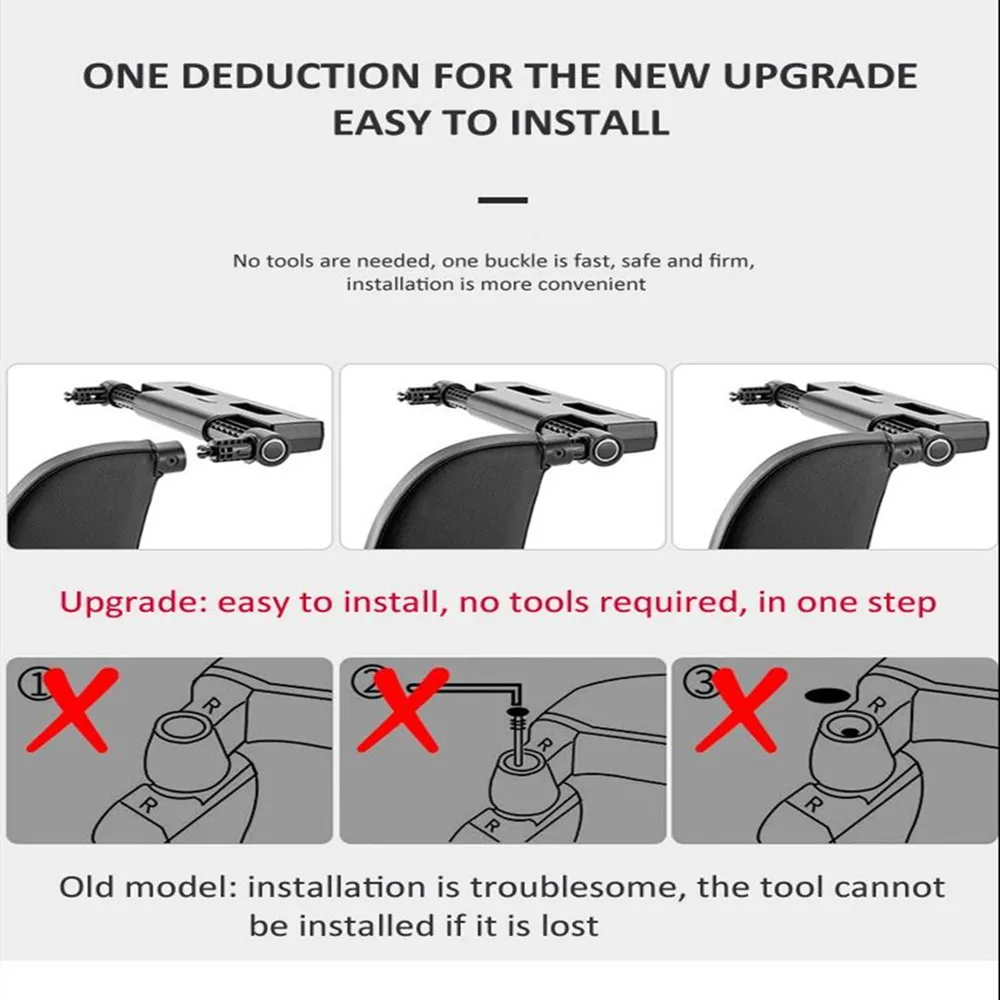 ONE DEDUCTION FOR THE NEW UPGRADE
EASY TO INSTALL

No tools are needed, one buckle is fast, safe and firm, installation is more convenient

Upgrade: easy to install, no tools required, in one step

①
R
R

②
R
R

③
R
R

Old model: installation is troublesome, the tool cannot be installed if it is lost