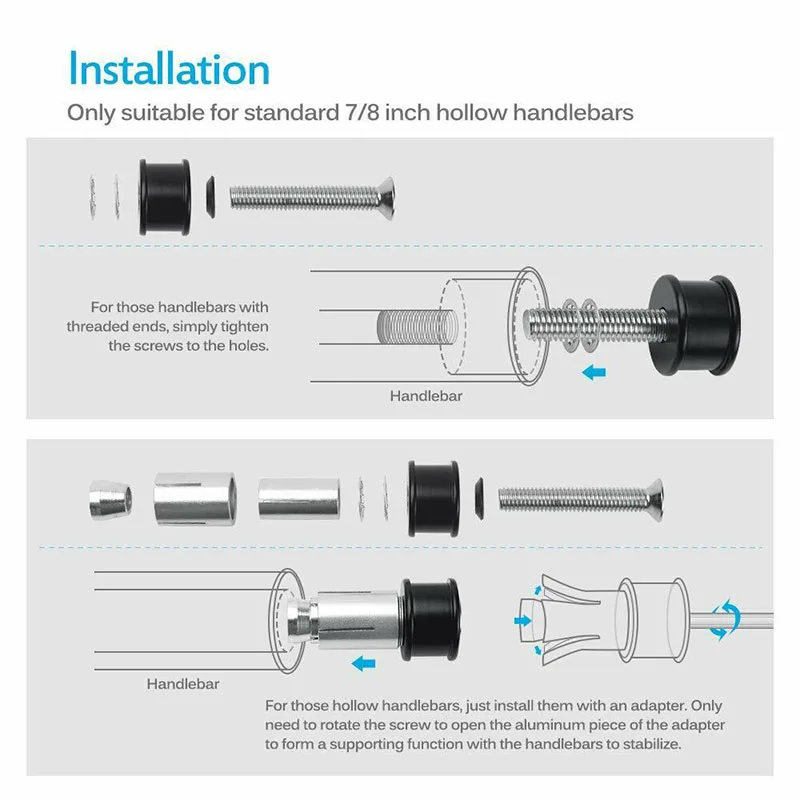 Installation

Only suitable for standard 7/8 inch hollow handlebars

For those handlebars with threaded ends, simply tighten the screws to the holes.

Handlebar

Handlebar

For those hollow handlebars, just install them with an adapter. Only need to rotate the screw to open the aluminum piece of the adapter to form a supporting function with the handlebars to stabilize.