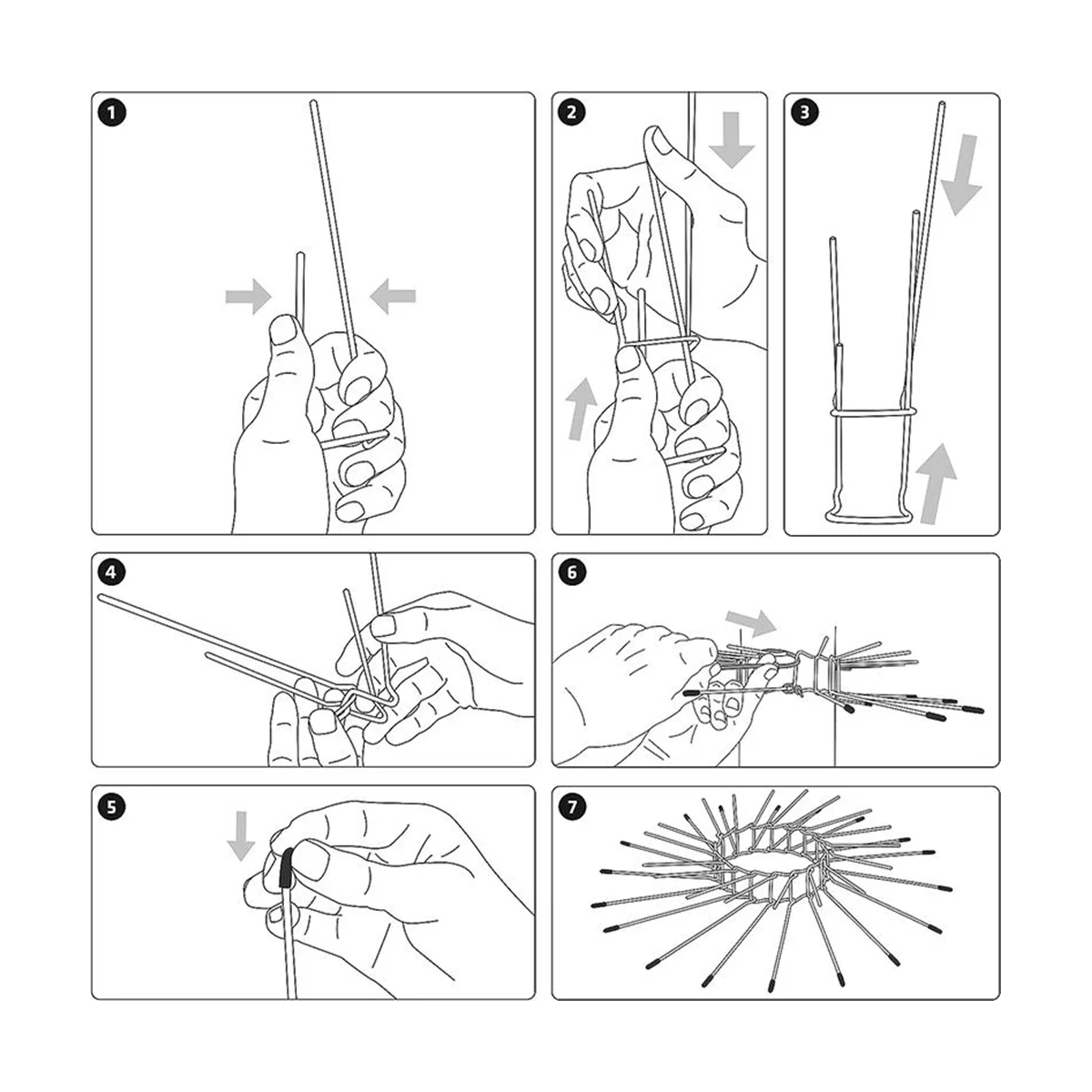 1

2

3

4

6

5

7