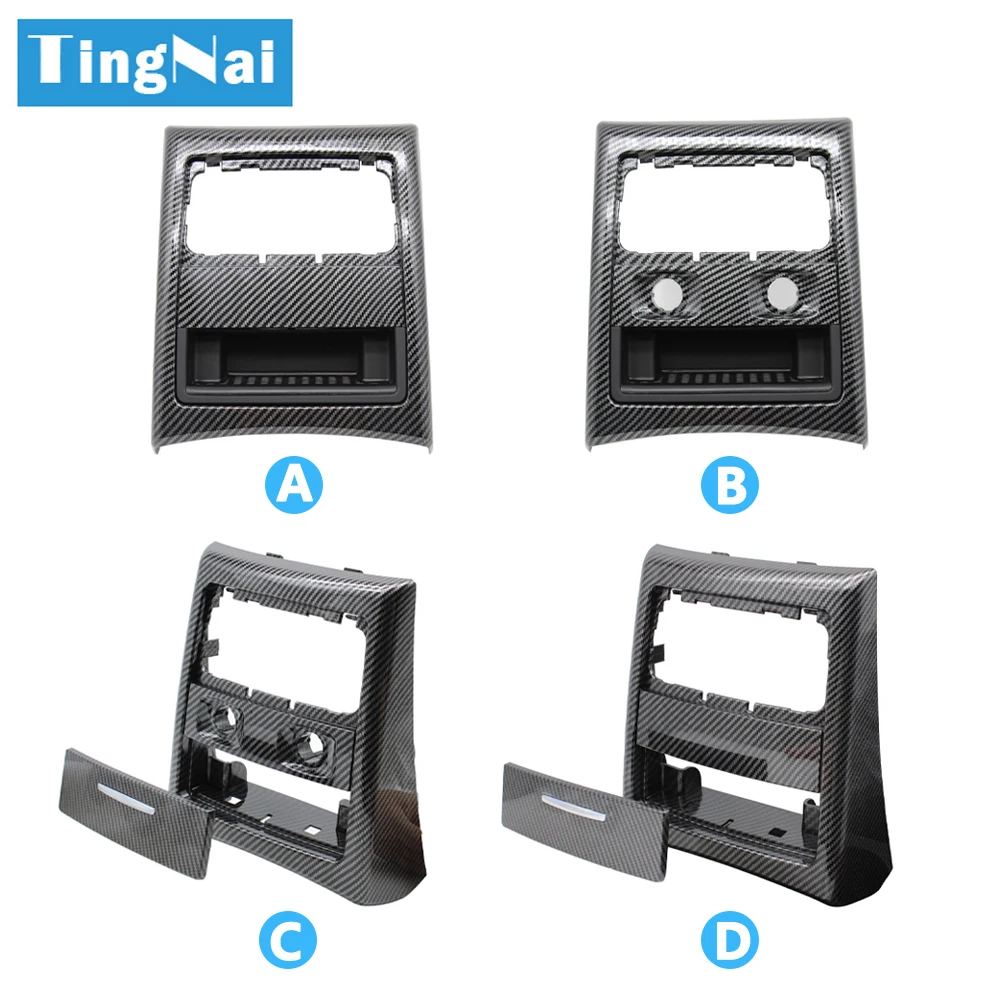 TingNai

A

B

C

D