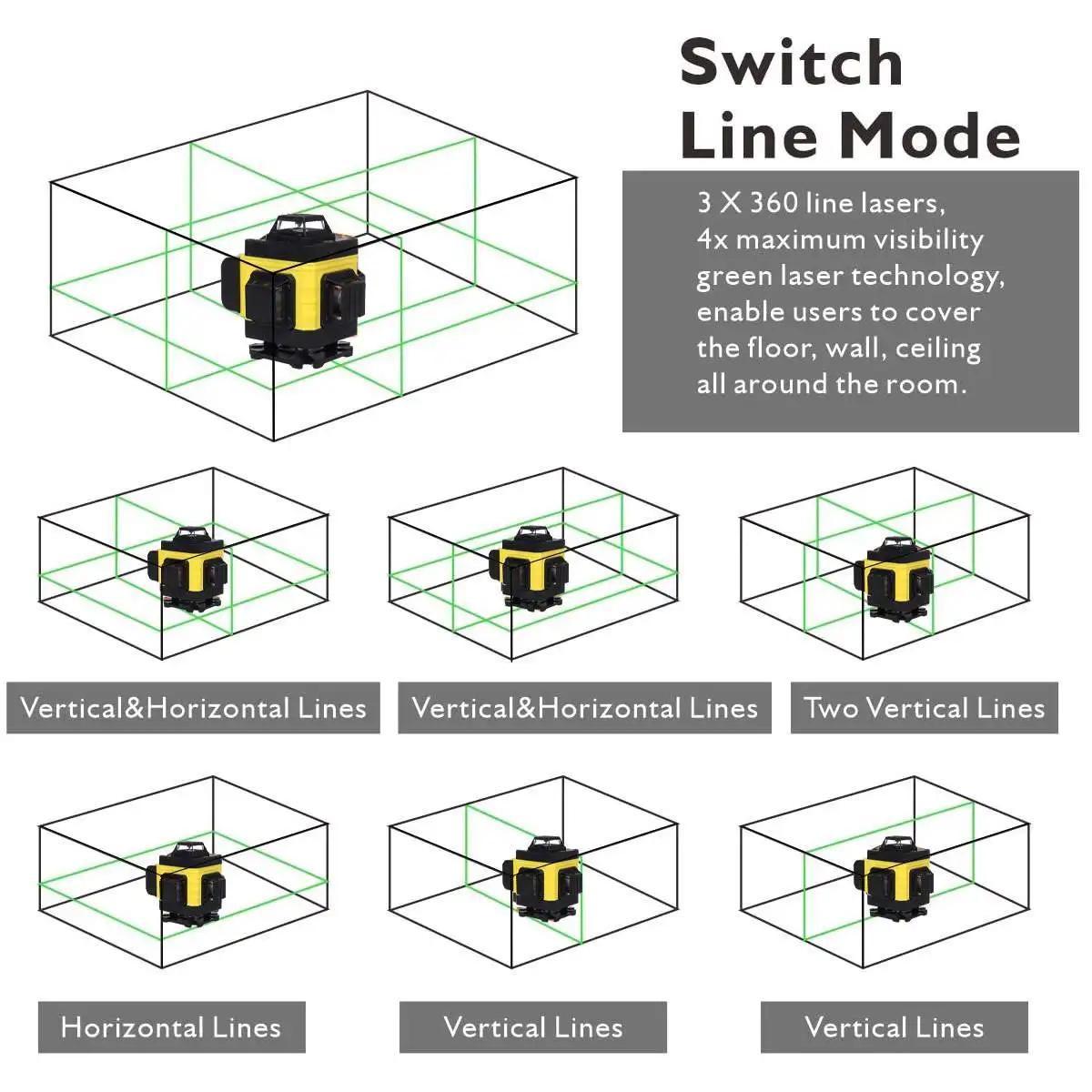 Switch Line Mode

3 X 360 line lasers, 4x maximum visibility green laser technology, enable users to cover the floor, wall, ceiling all around the room.

Vertical&Horizontal Lines

Vertical&Horizontal Lines

Two Vertical Lines

Horizontal Lines

Vertical Lines

Vertical Lines