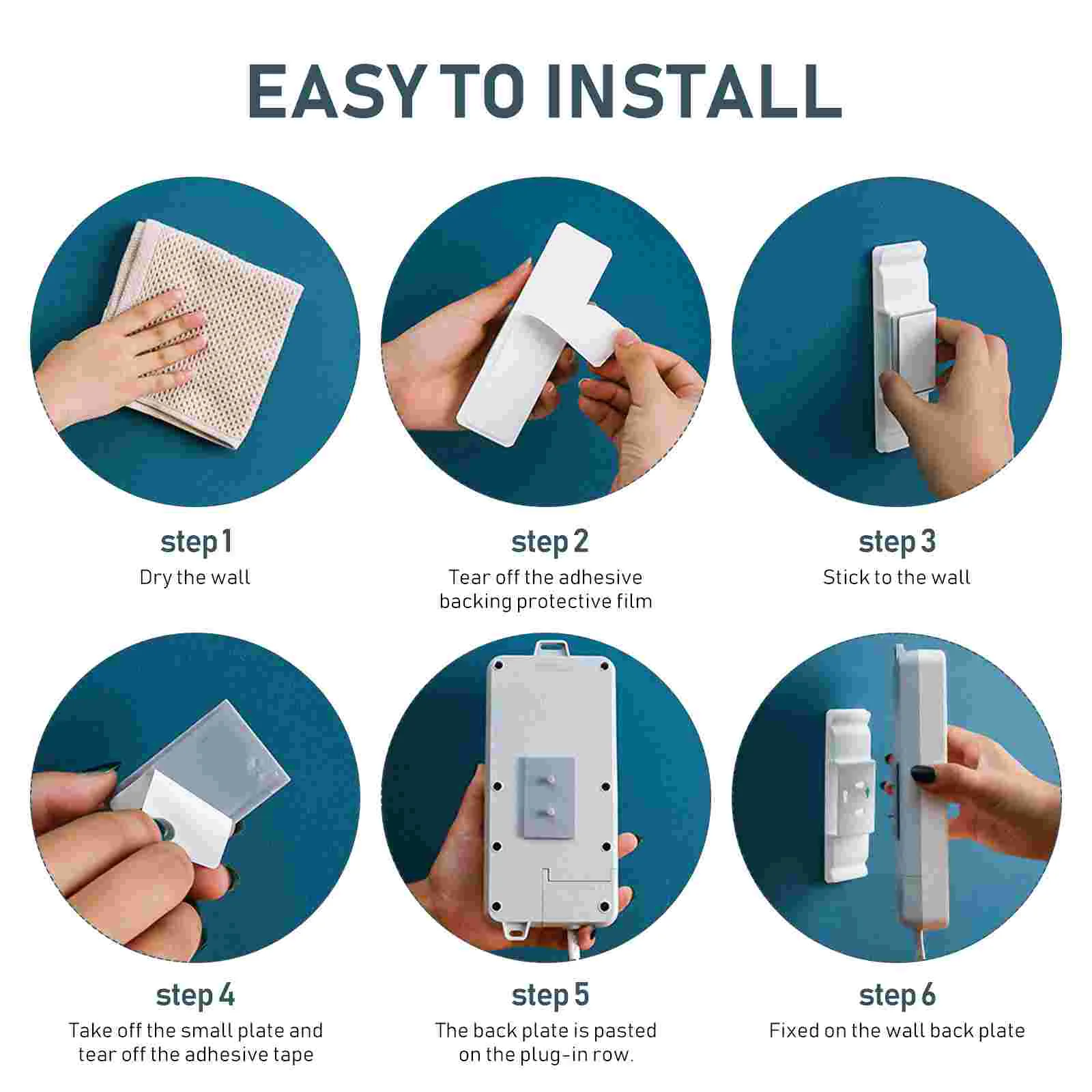 EASY TO INSTALL

step 1
Dry the wall

step 2
Tear off the adhesive backing protective film

step 3
Stick to the wall

step 4
Take off the small plate and tear off the adhesive tape

step 5
The back plate is pasted on the plug-in row.

step 6
Fixed on the wall back plate