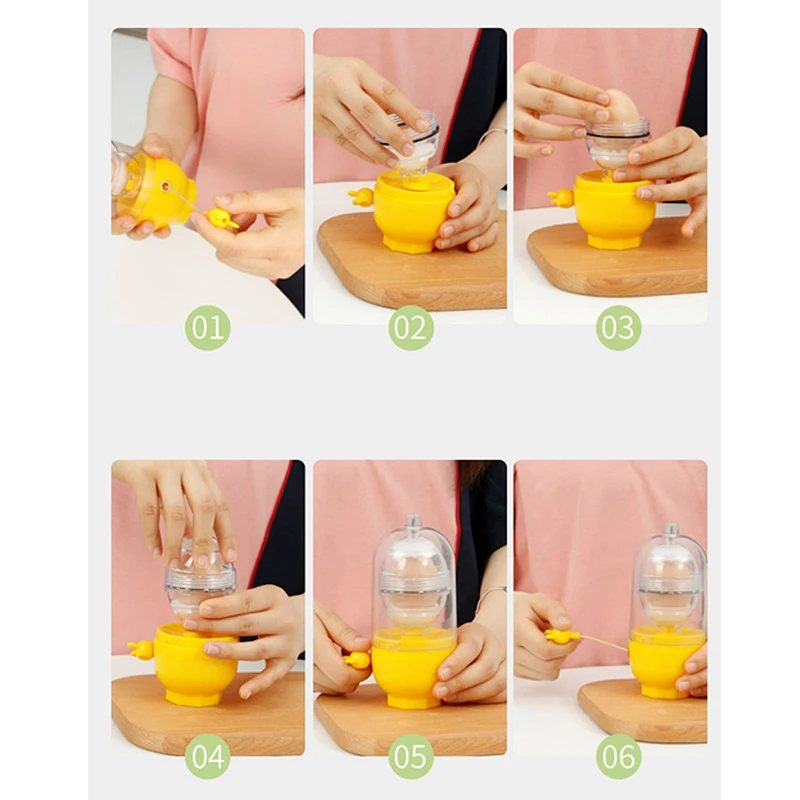 01

02

03

04

05

06