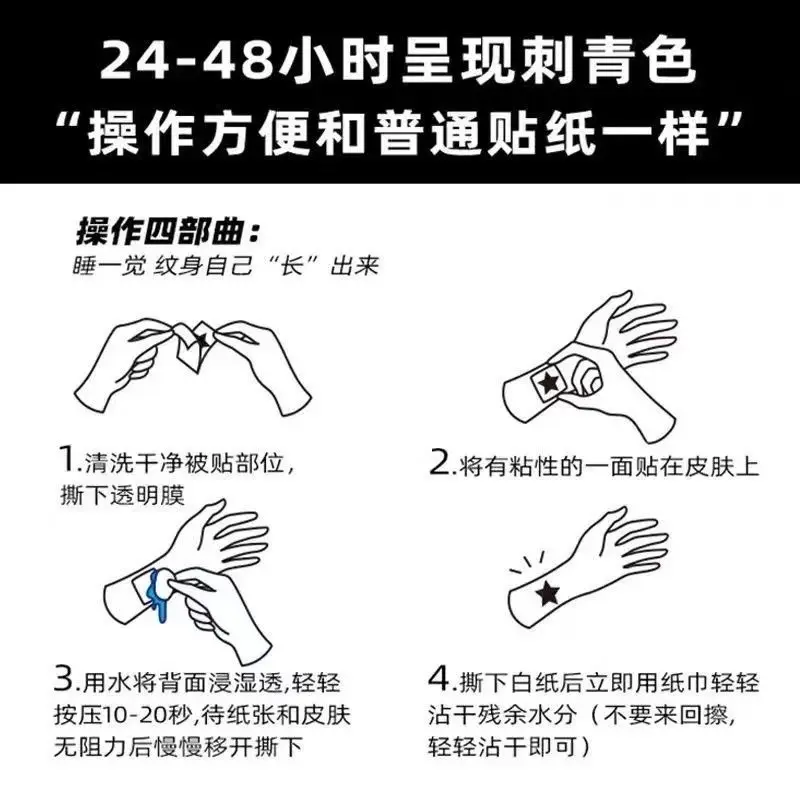 24-48小时呈现刺青色
“操作方便和普通贴纸一样”

操作四部曲：
睡一觉 纹身自己“长”出来

1.清洗干净被贴部位，撕下透明膜

2.将有粘性的一面贴在皮肤上

3.用水将背面浸湿透,轻轻按压10-20秒,待纸张和皮肤无阻力后慢慢移开撕下

4.撕下白纸后立即用纸巾轻轻沾干残余水分（不要来回擦，轻轻沾干即可）