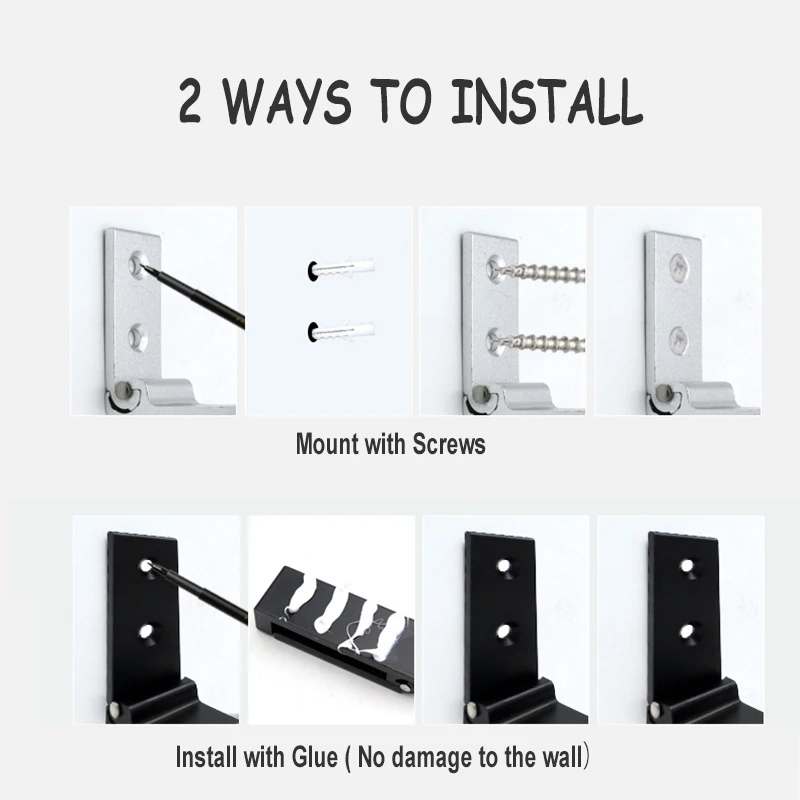 2 WAYS TO INSTALL

Mount with Screws

Install with Glue ( No damage to the wall)