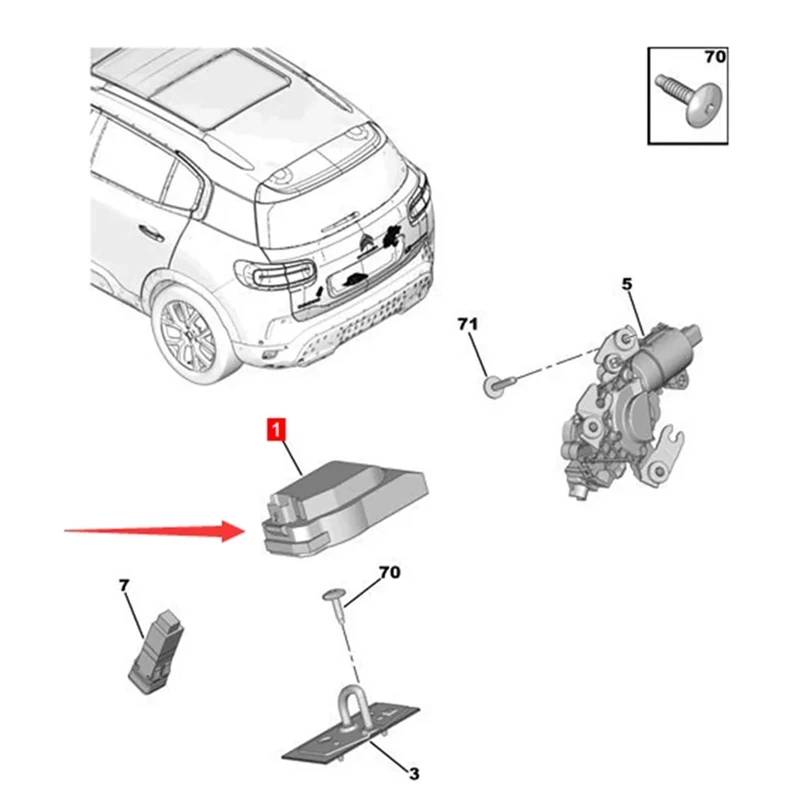 70

5

71

1

70

7

3