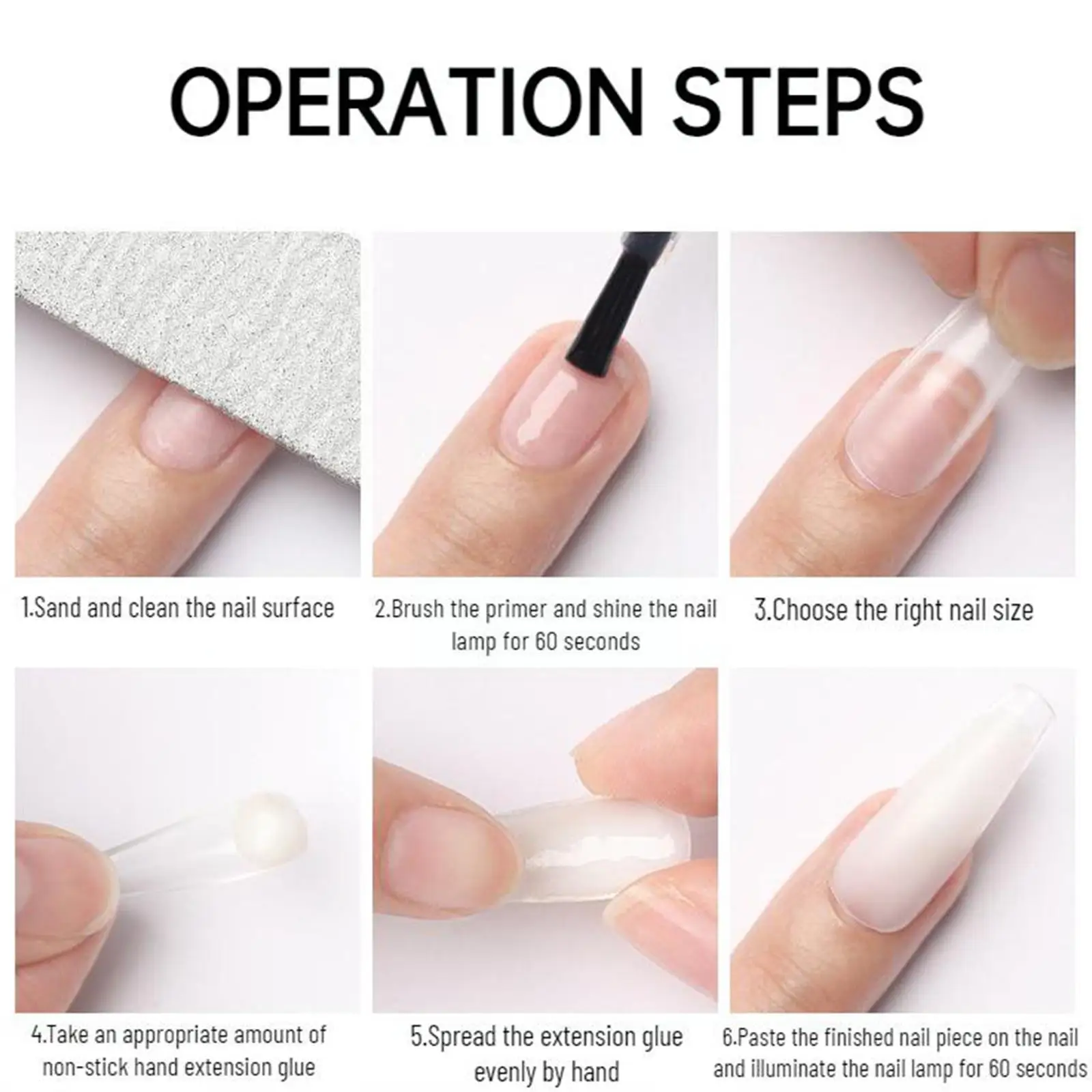 OPERATION STEPS

1.Sand and clean the nail surface

2.Brush the primer and shine the nail lamp for 60 seconds

3.Choose the right nail size

4.Take an appropriate amount of non-stick hand extension glue

5.Spread the extension glue evenly by hand

6.Paste the finished nail piece on the nail and illuminate the nail lamp for 60 seconds