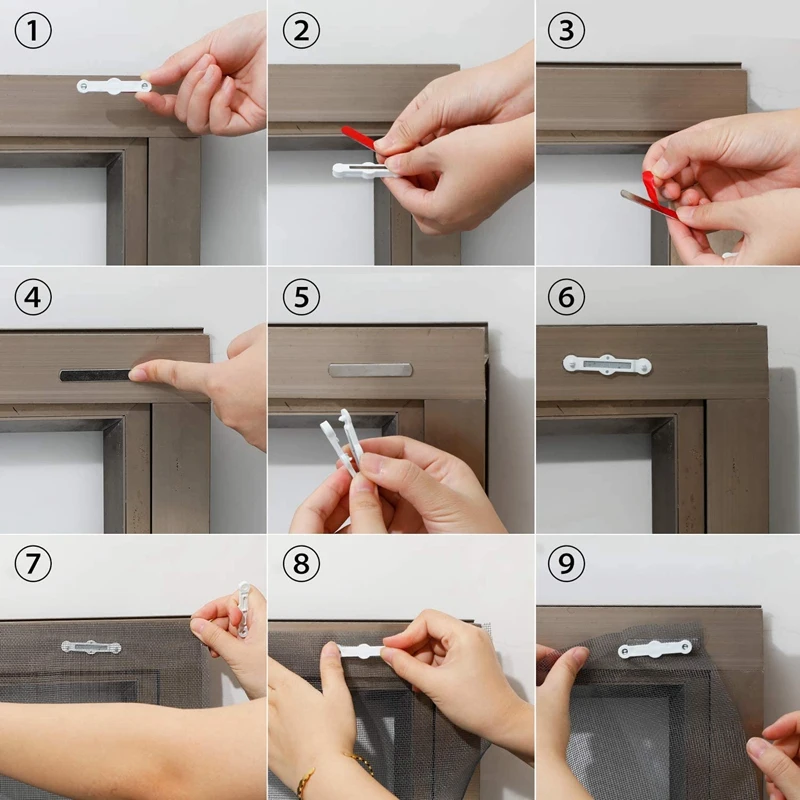 ①
②
③
④
⑤
⑥
⑦
⑧
⑨