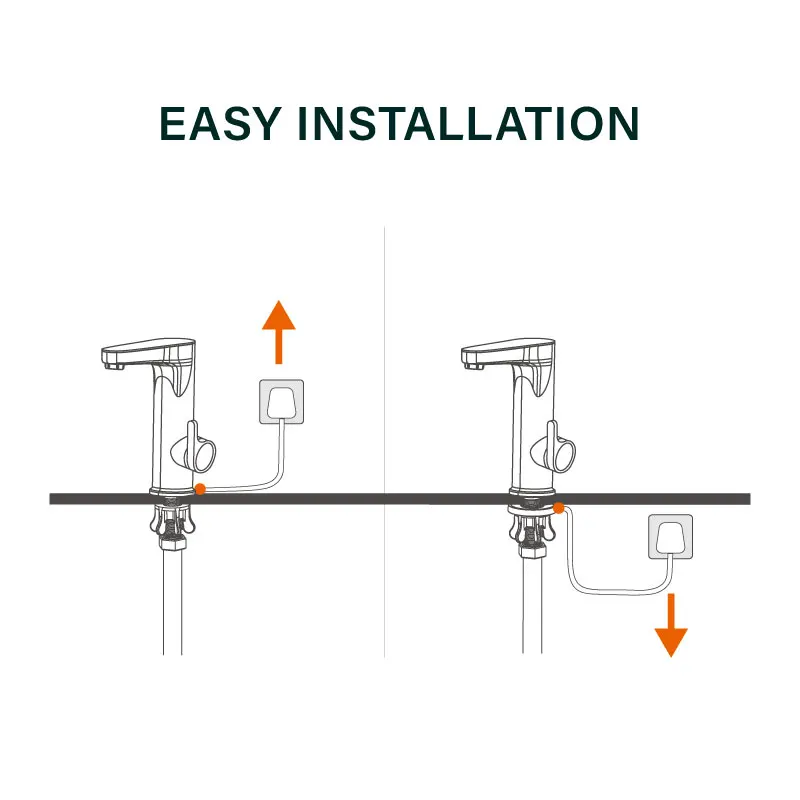 EASY INSTALLATION