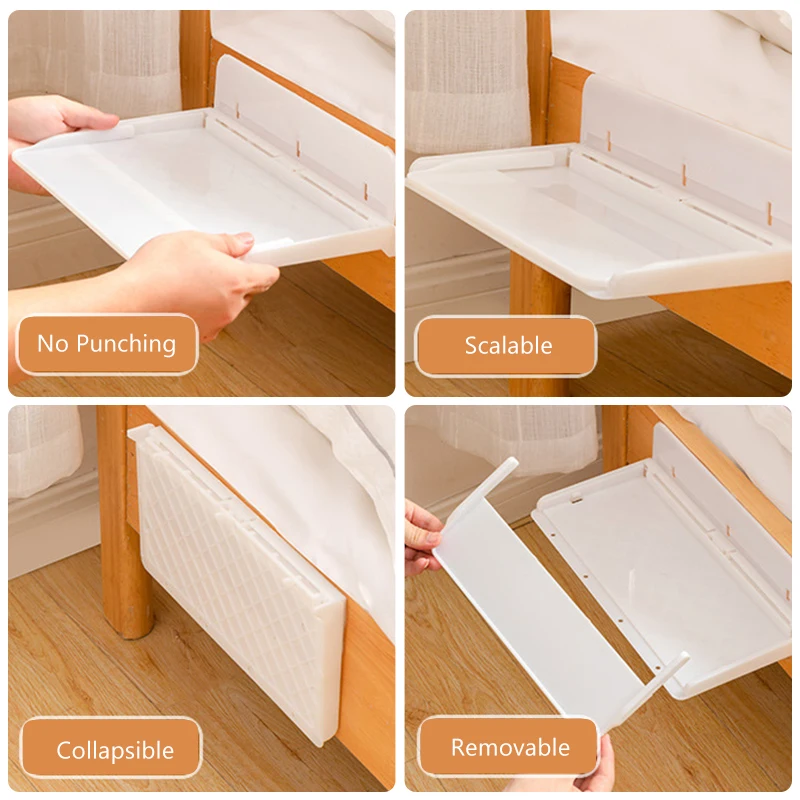 No Punching

Scalable

Collapsible

Removable