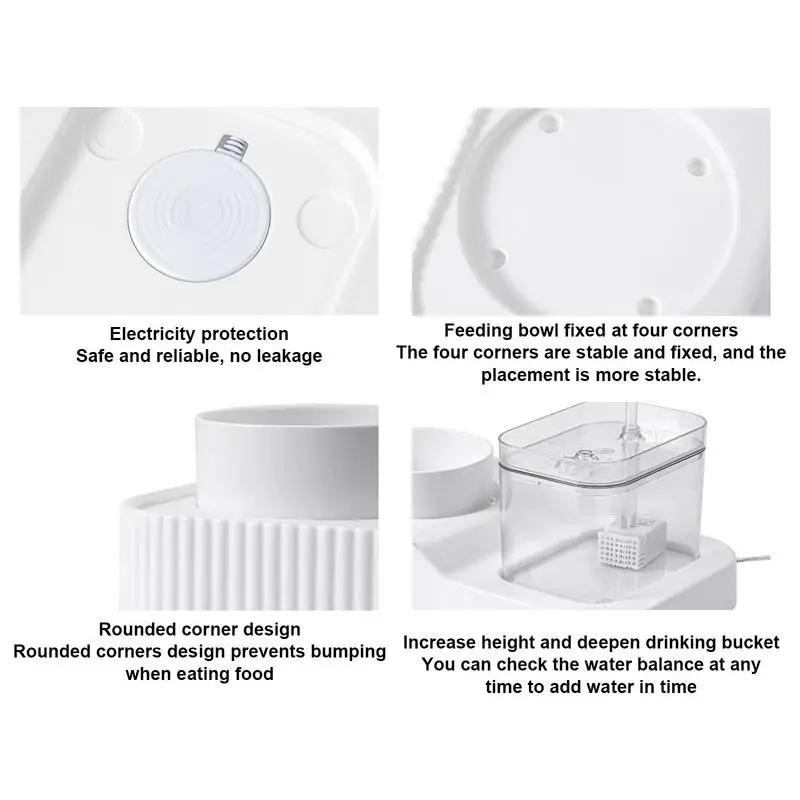 Electricity protection
Safe and reliable, no leakage

Feeding bowl fixed at four corners
The four corners are stable and fixed, and the placement is more stable.

Rounded corner design
Rounded corners design prevents bumping when eating food

Increase height and deepen drinking bucket
You can check the water balance at any time to add water in time